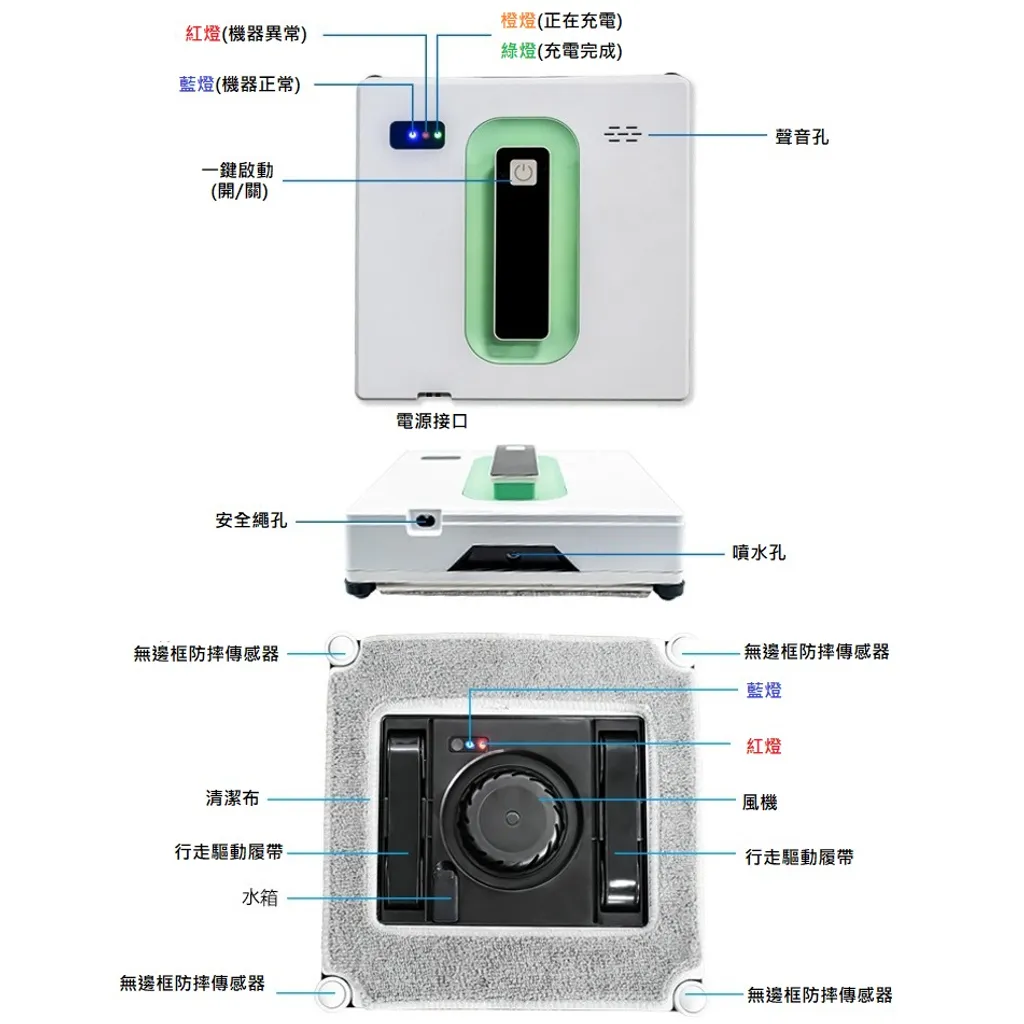 紅燈(機器異常)
橙燈(正在充電)
綠燈(充電完成)
藍燈(機器正常)
聲音孔
一鍵啟動
(開/關)
電源接口
安全繩孔
噴水孔
無邊框防摔傳感器
無邊框防摔傳感器
藍燈
紅燈
清潔布
風機
行走驅動履帶
行走驅動履帶
水箱
無邊框防摔傳感器
無邊框防摔傳感器