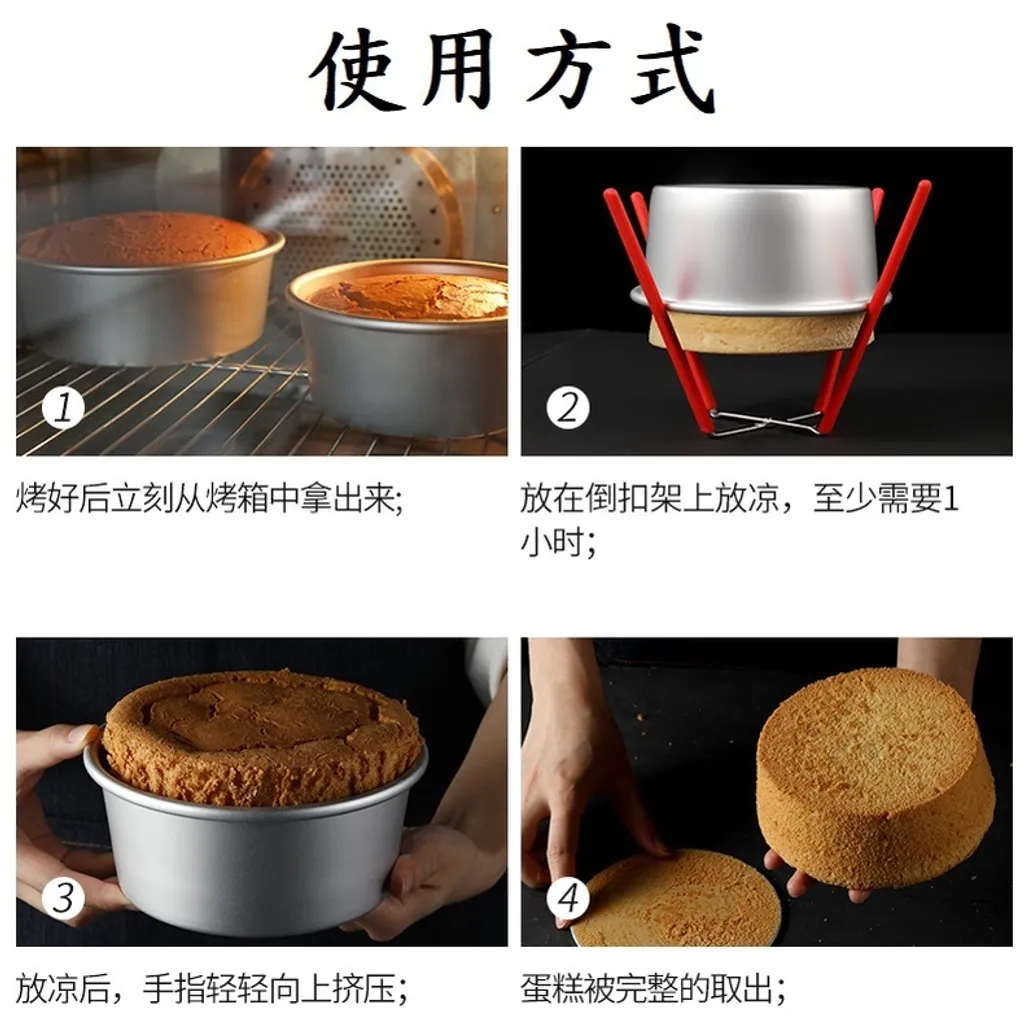 使用方式

1

烤好后立刻从烤箱中拿出来;

2

放在倒扣架上放凉，至少需要1小时;

3

放凉后，手指轻轻向上挤压;

4

蛋糕被完整的取出;