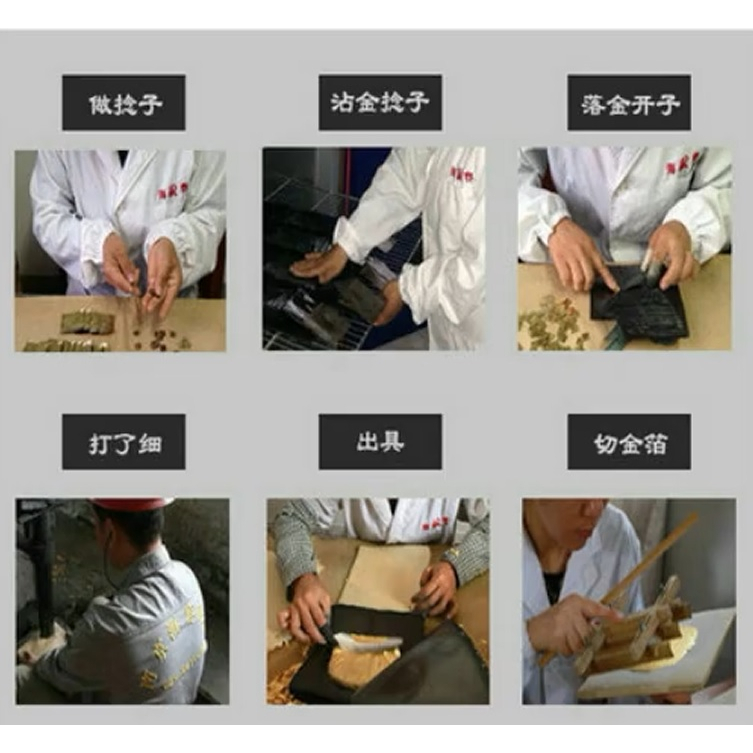 做捻子

沾金捻子

落金开子

打了细

出具

切金箔