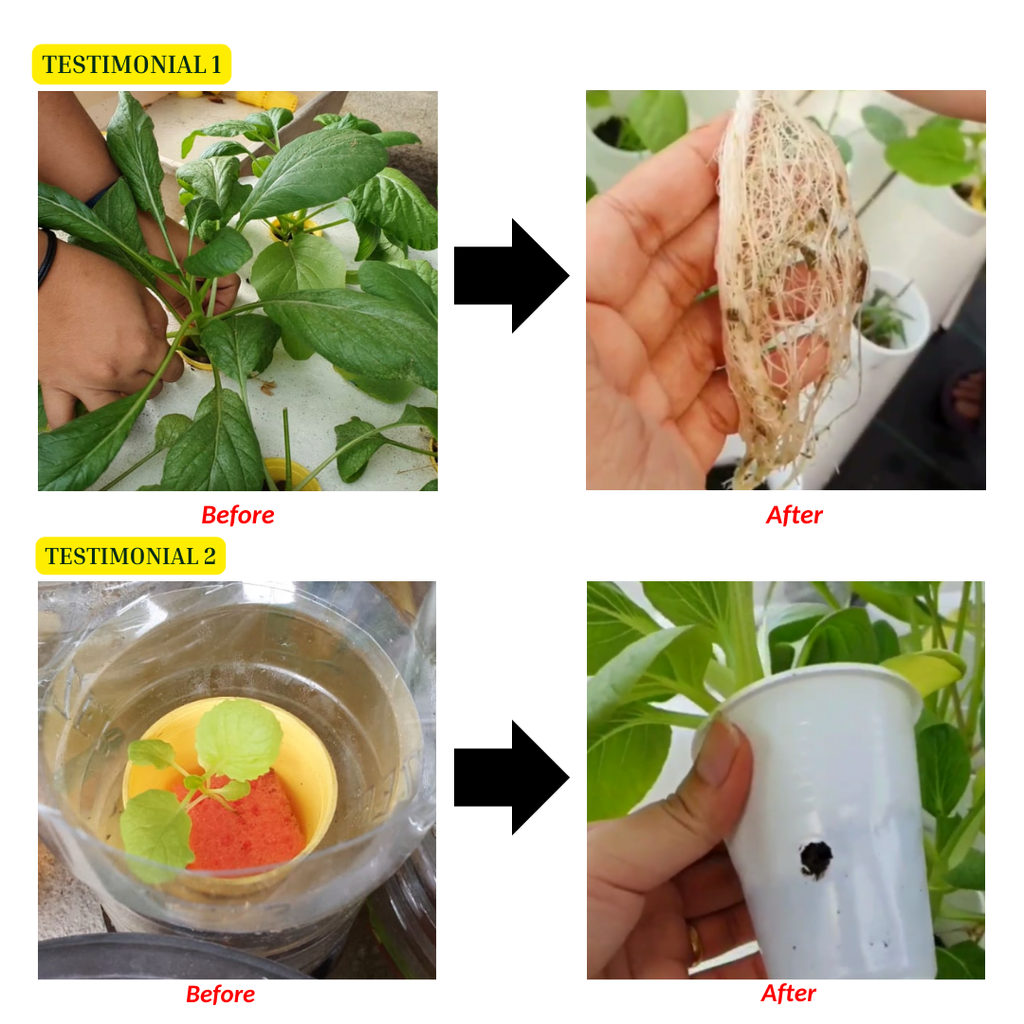 TESTIMONIAL 1

Before

After

TESTIMONIAL 2

Before

After