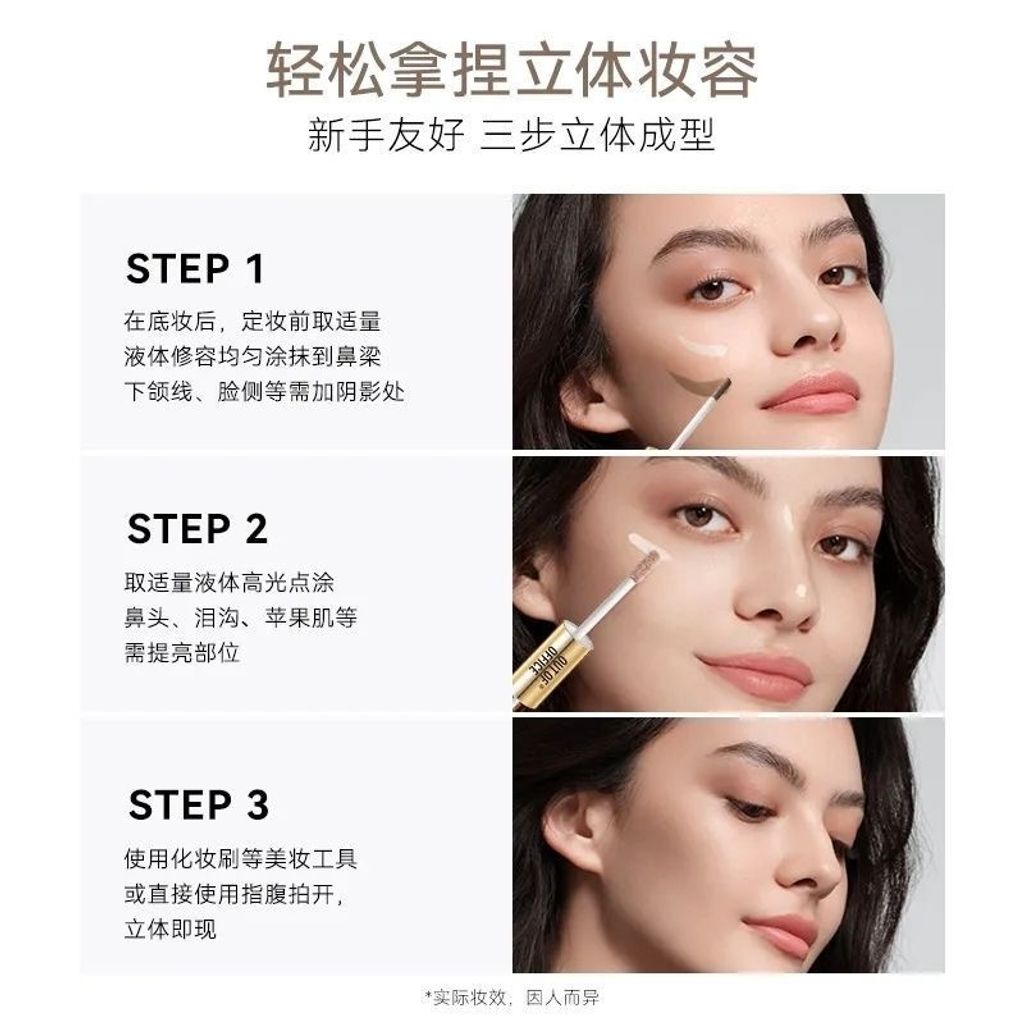 轻松拿捏立体妆容
新手友好 三步立体成型

STEP 1
在底妆后，定妆前取适量液体修容均匀涂抹到鼻梁下颌线、脸侧等需加阴影处

STEP 2
取适量液体高光点涂鼻头、泪沟、苹果肌等需提亮部位

OUT OF OFFICE

STEP 3
使用化妆刷等美妆工具或直接使用指腹拍开，立体即现

*实际妆效，因人而异