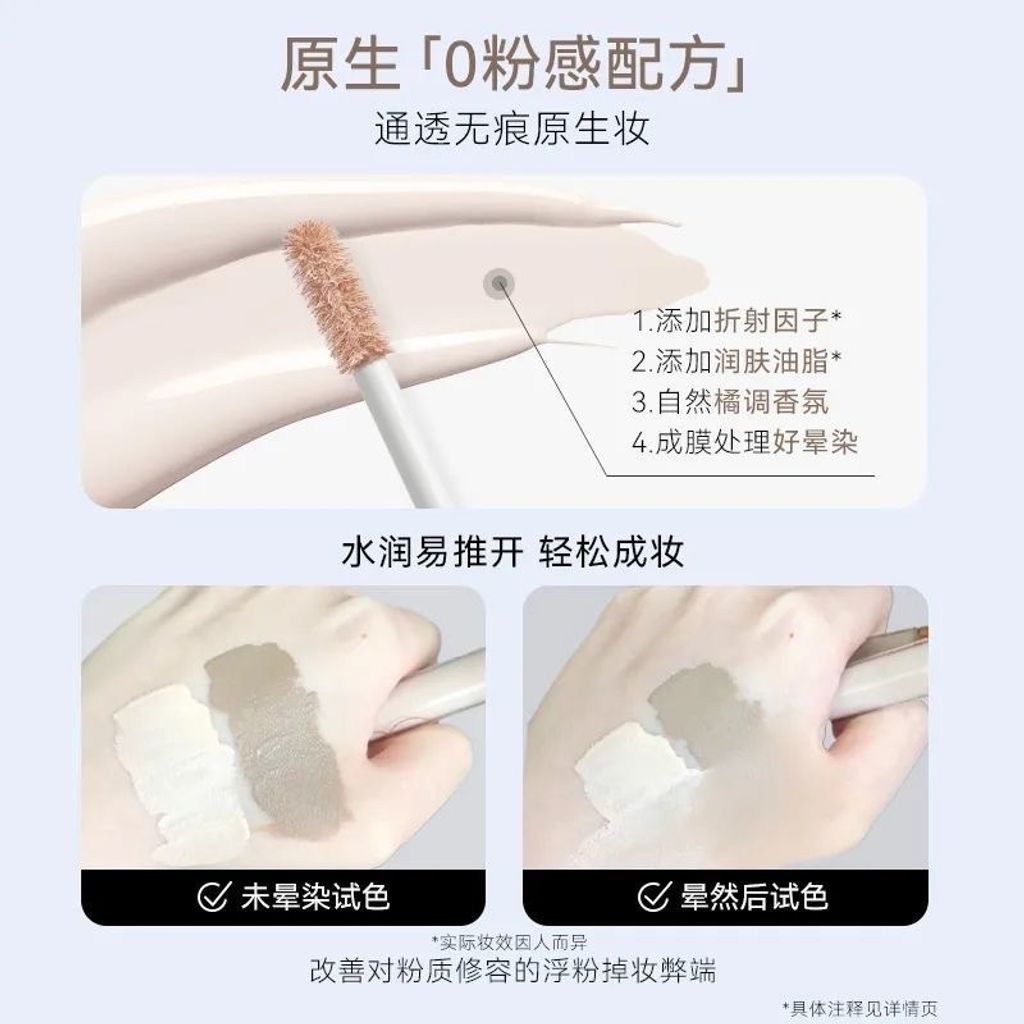 原生「0粉感配方」
通透无痕原生妆

1.添加折射因子*
2.添加润肤油脂*
3.自然橘调香氛
4.成膜处理好晕染

水润易推开 轻松成妆

未晕染试色

晕然后试色

*实际妆效因人而异
改善对粉质修容的浮粉掉妆弊端

*具体注释见详情页