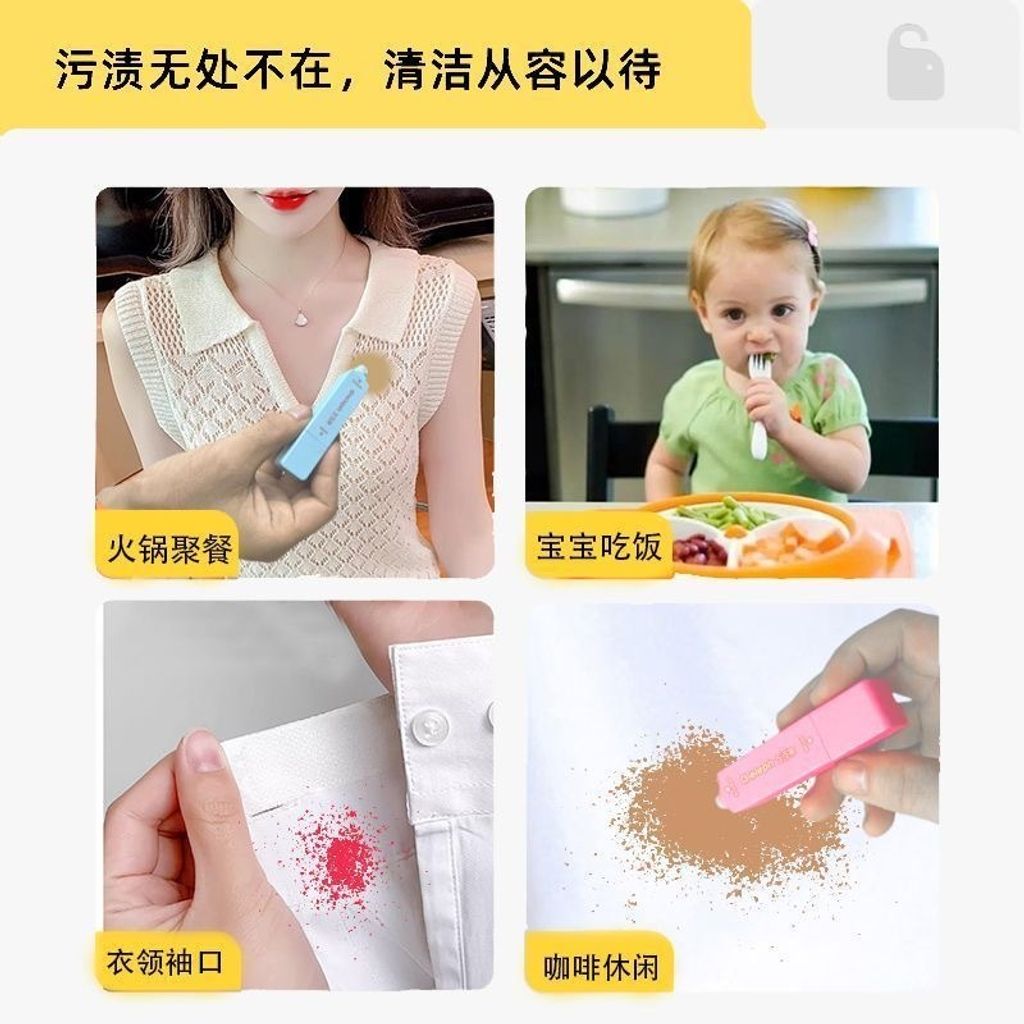 污渍无处不在，清洁从容以待

火锅聚餐

宝宝吃饭

衣领袖口

咖啡休闲