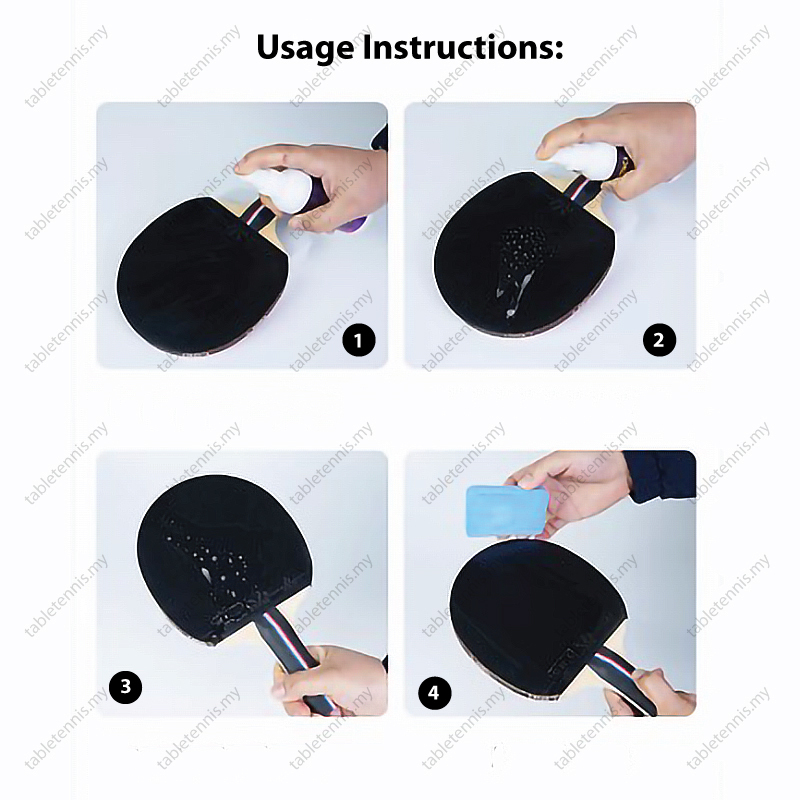 Usage Instructions:

1

2

3

4

tabletennis.my