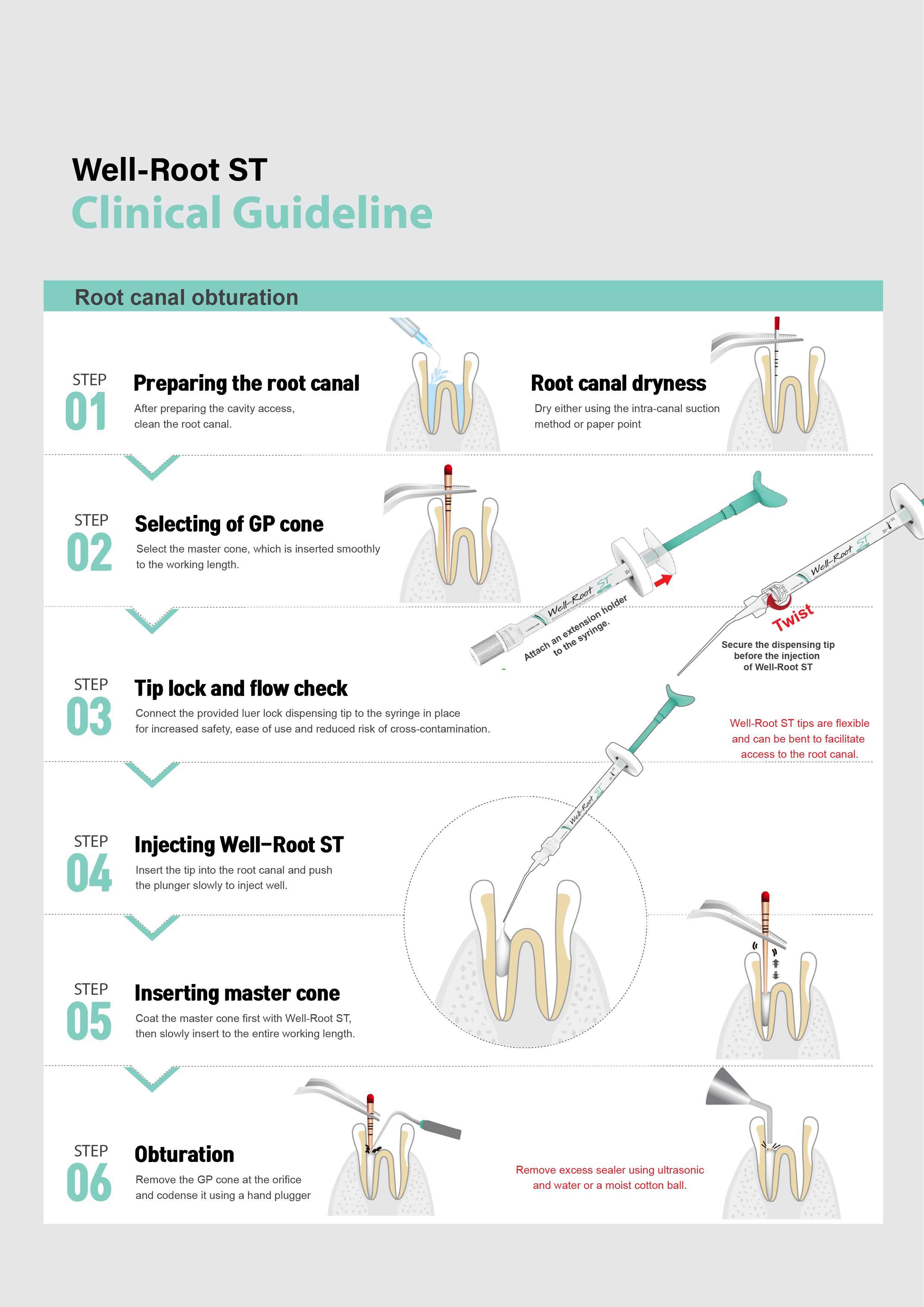 Well-Root ST
Clinical Guideline

Root canal obturation

STEP 01
Preparing the root canal
After preparing the cavity access, clean the root canal.

Root canal dryness
Dry either using the intra-canal suction method or paper point

STEP 02
Selecting of GP cone
Select the master cone, which is inserted smoothly to the working length.

Well-Root ST
Attach an extension holder to the syringe.

Well-Root ST
Twist
Secure the dispensing tip before the injection of Well-Root ST

STEP 03
Tip lock and flow check
Connect the provided luer lock dispensing tip to the syringe in place for increased safety, ease of use and reduced risk of cross-contamination.

Well-Root ST tips are flexible and can be bent to facilitate access to the root canal.

STEP 04
Injecting Well-Root ST
Insert the tip into the root canal and push the plunger slowly to inject well.

Well-Root ST

STEP 05
Inserting master cone
Coat the master cone first with Well-Root ST, then slowly insert to the entire working length.

STEP 06
Obturation
Remove the GP cone at the orifice and codense it using a hand plugger

Remove excess sealer using ultrasonic and water or a moist cotton ball.