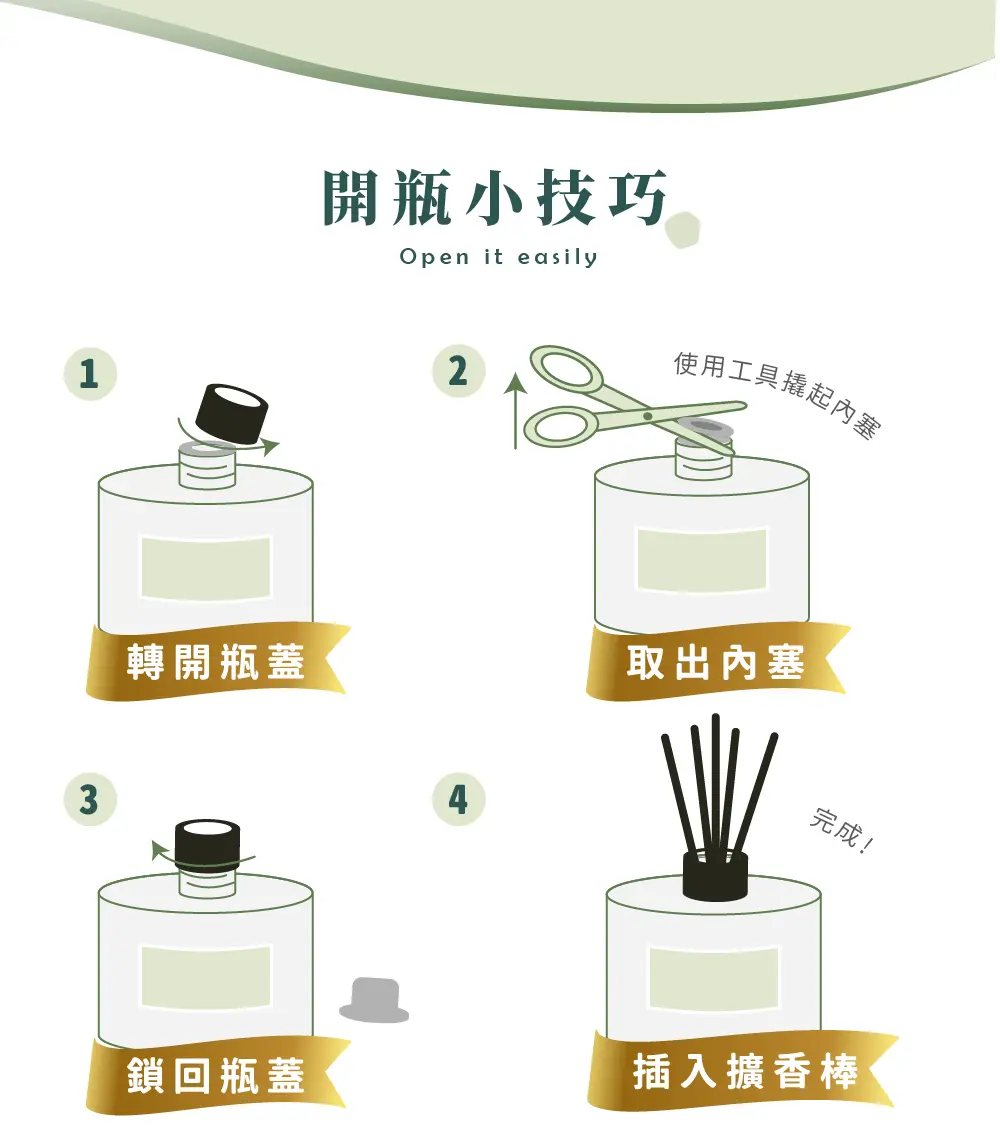 開瓶小技巧
Open it easily

1
轉開瓶蓋

2
使用工具撬起內塞
取出內塞

3
鎖回瓶蓋

4
完成！
插入擴香棒