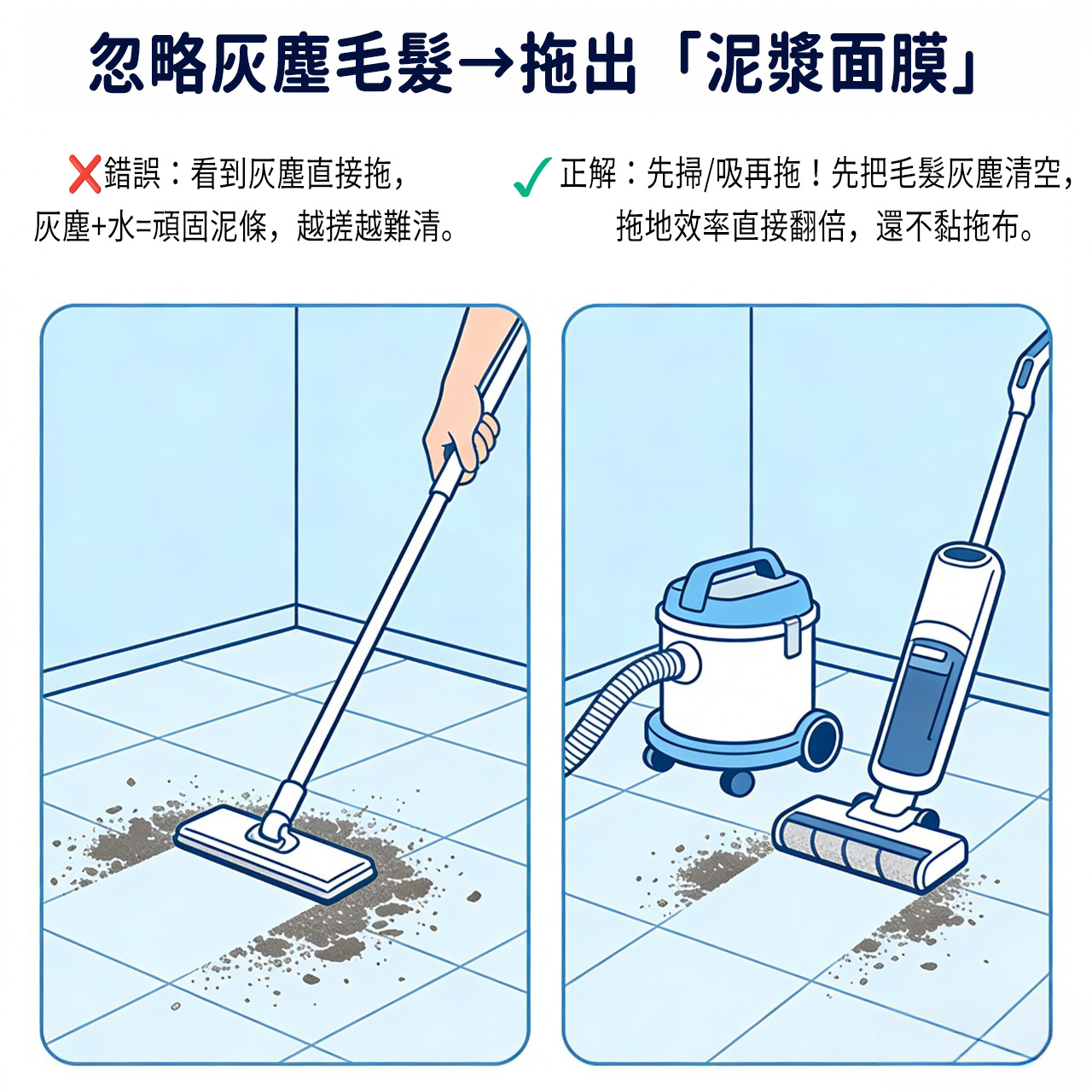 忽略灰塵毛髮→拖出「泥漿面膜」

❌錯誤：看到灰塵直接拖，灰塵+水=頑固泥條，越搓越難清。

✓正解：先掃/吸再拖！先把毛髮灰塵清空，拖地效率直接翻倍，還不黏拖布。