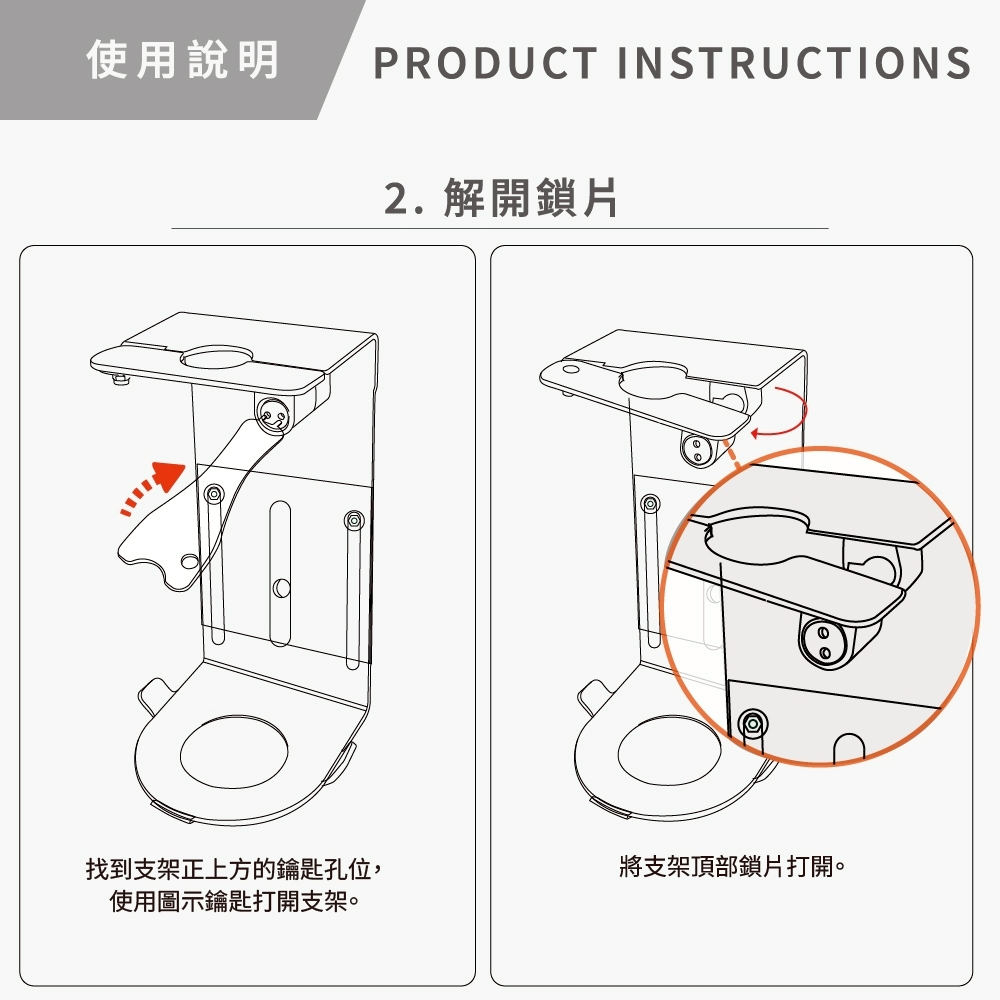 使用說明

PRODUCT INSTRUCTIONS

2. 解開鎖片

找到支架正上方的鑰匙孔位，使用圖示鑰匙打開支架。

將支架頂部鎖片打開。