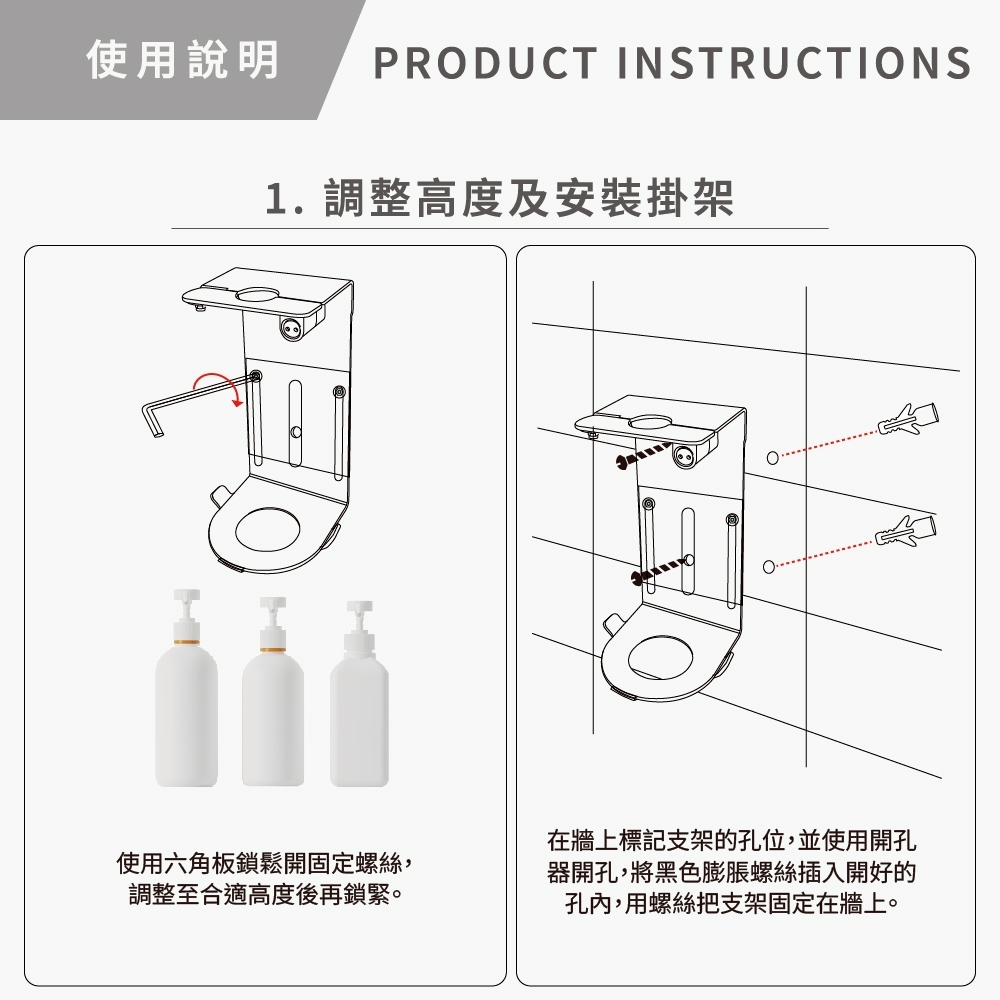 使用說明

PRODUCT INSTRUCTIONS

1. 調整高度及安裝掛架

使用六角板鎖鬆開固定螺絲，調整至合適高度後再鎖緊。

在牆上標記支架的孔位，並使用開孔器開孔，將黑色膨脹螺絲插入開好的孔內，用螺絲把支架固定在牆上。