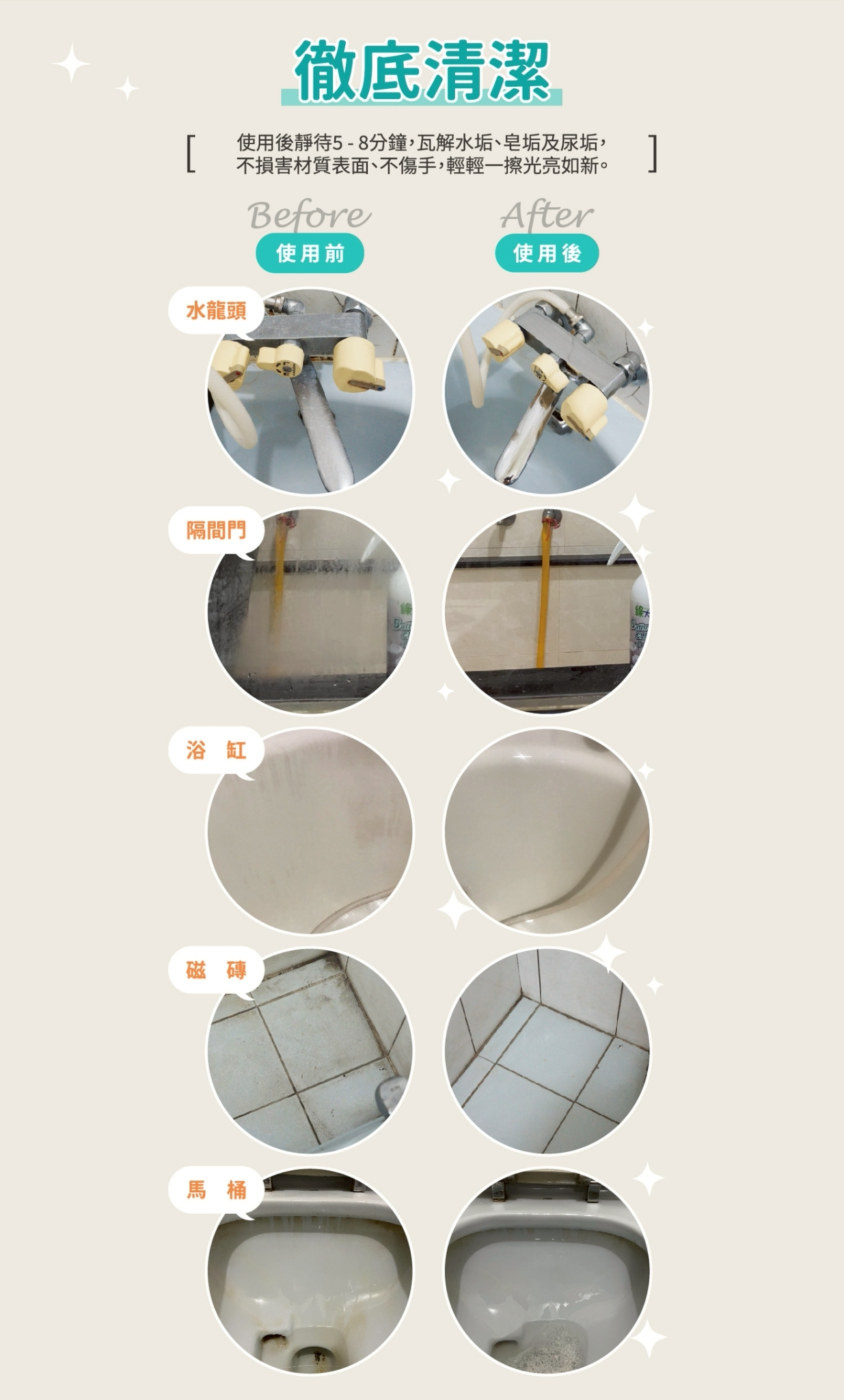 徹底清潔

[ 使用後靜待5 - 8分鐘，瓦解水垢、皂垢及尿垢，不損害材質表面、不傷手，輕輕一擦光亮如新。 ]

Before
使用前

After
使用後

水龍頭

隔間門

浴 缸

磁 磚

馬 桶