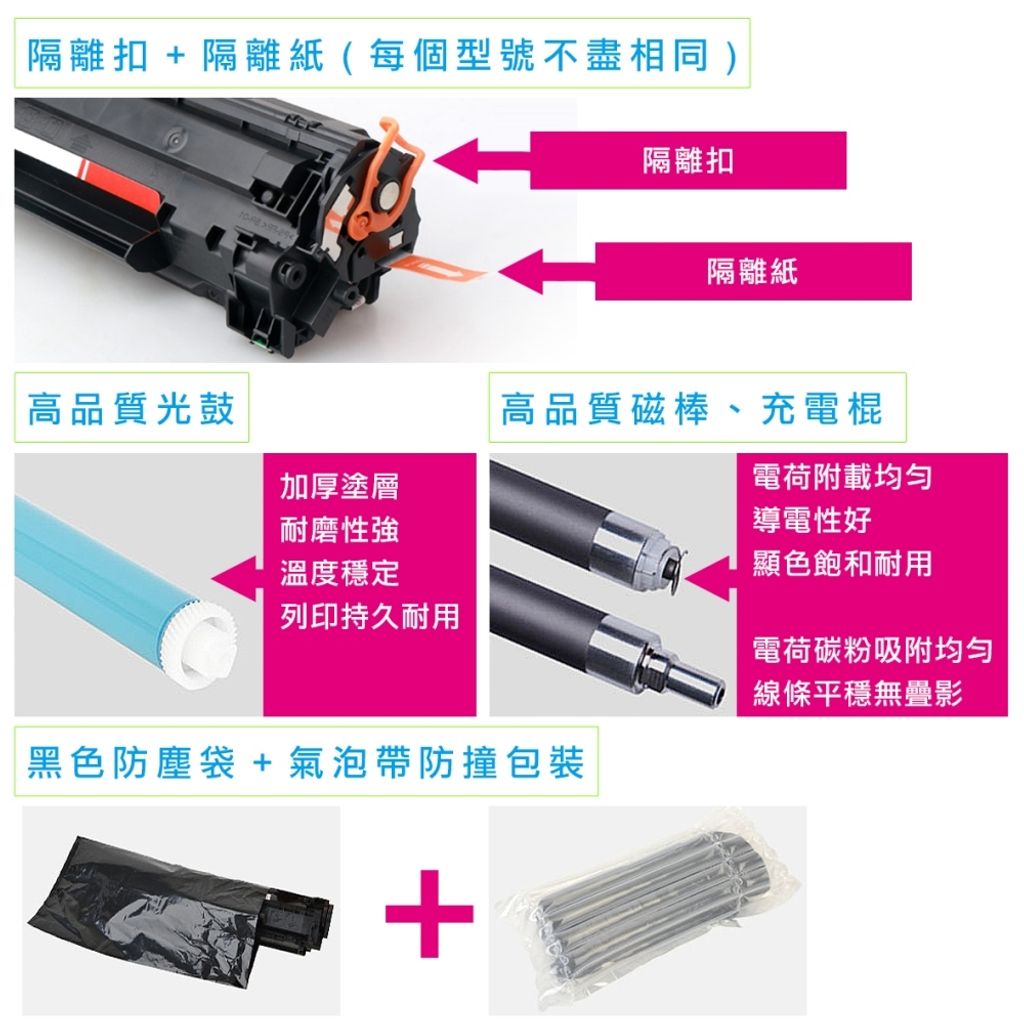 隔離扣 + 隔離紙 ( 每個型號不盡相同 )

隔離扣

隔離紙

高品質光鼓

加厚塗層
耐磨性強
溫度穩定
列印持久耐用

高品質磁棒、充電棍

電荷附載均勻
導電性好
顯色飽和耐用

電荷碳粉吸附均勻
線條平穩無疊影

黑色防塵袋 + 氣泡帶防撞包裝

+