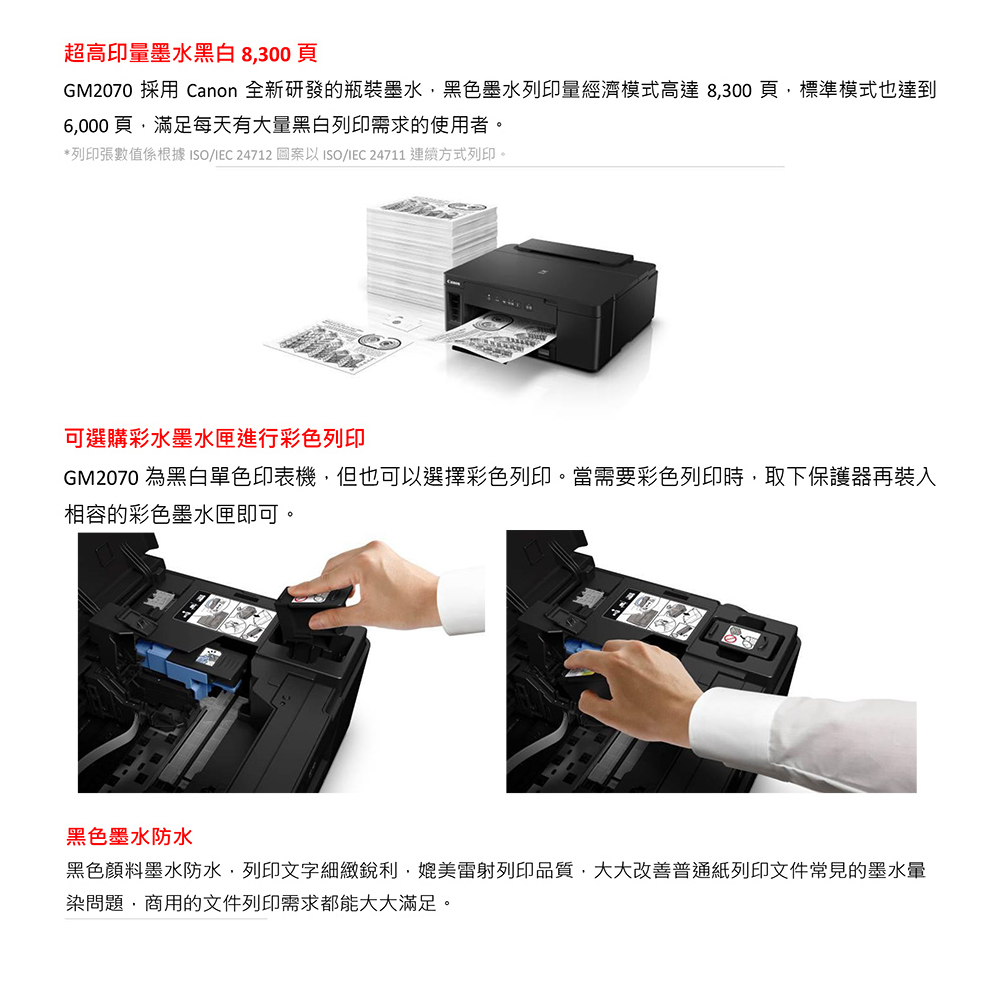 超高印量墨水黑白 8,300 頁

GM2070 採用 Canon 全新研發的瓶裝墨水，黑色墨水列印量經濟模式高達 8,300 頁，標準模式也達到 6,000 頁，滿足每天有大量黑白列印需求的使用者。

*列印張數值係根據 ISO/IEC 24712 圖案以 ISO/IEC 24711 連續方式列印。

Canon

可選購彩水墨水匣進行彩色列印

GM2070 為黑白單色印表機，但也可以選擇彩色列印。當需要彩色列印時，取下保護器再裝入相容的彩色墨水匣即可。

黑色墨水防水

黑色顏料墨水防水，列印文字細緻銳利，媲美雷射列印品質，大大改善普通紙列印文件常見的墨水暈染問題，商用的文件列印需求都能大大滿足。