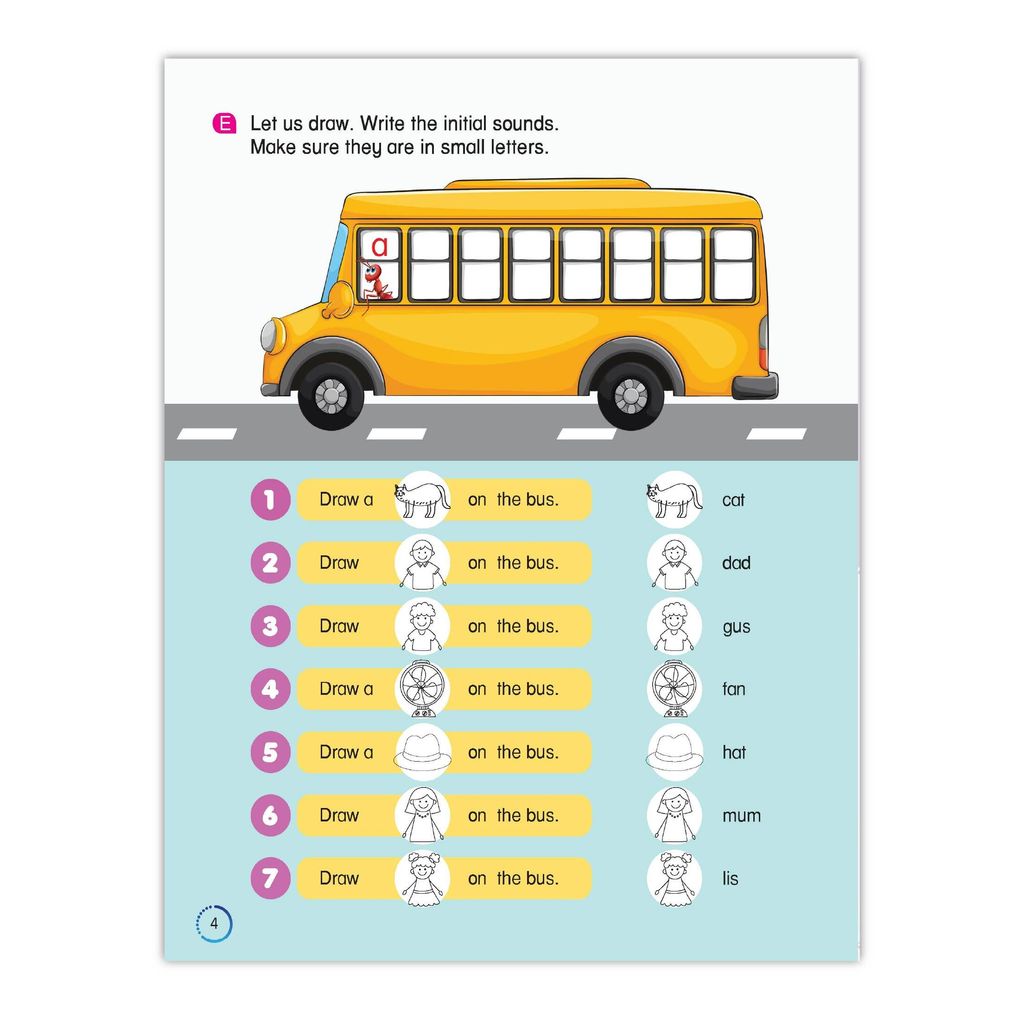 E Let us draw. Write the initial sounds. Make sure they are in small letters.

a

1 Draw a on the bus. cat

2 Draw on the bus. dad

3 Draw on the bus. gus

4 Draw a on the bus. fan

5 Draw a on the bus. hat

6 Draw on the bus. mum

7 Draw on the bus. lis

4