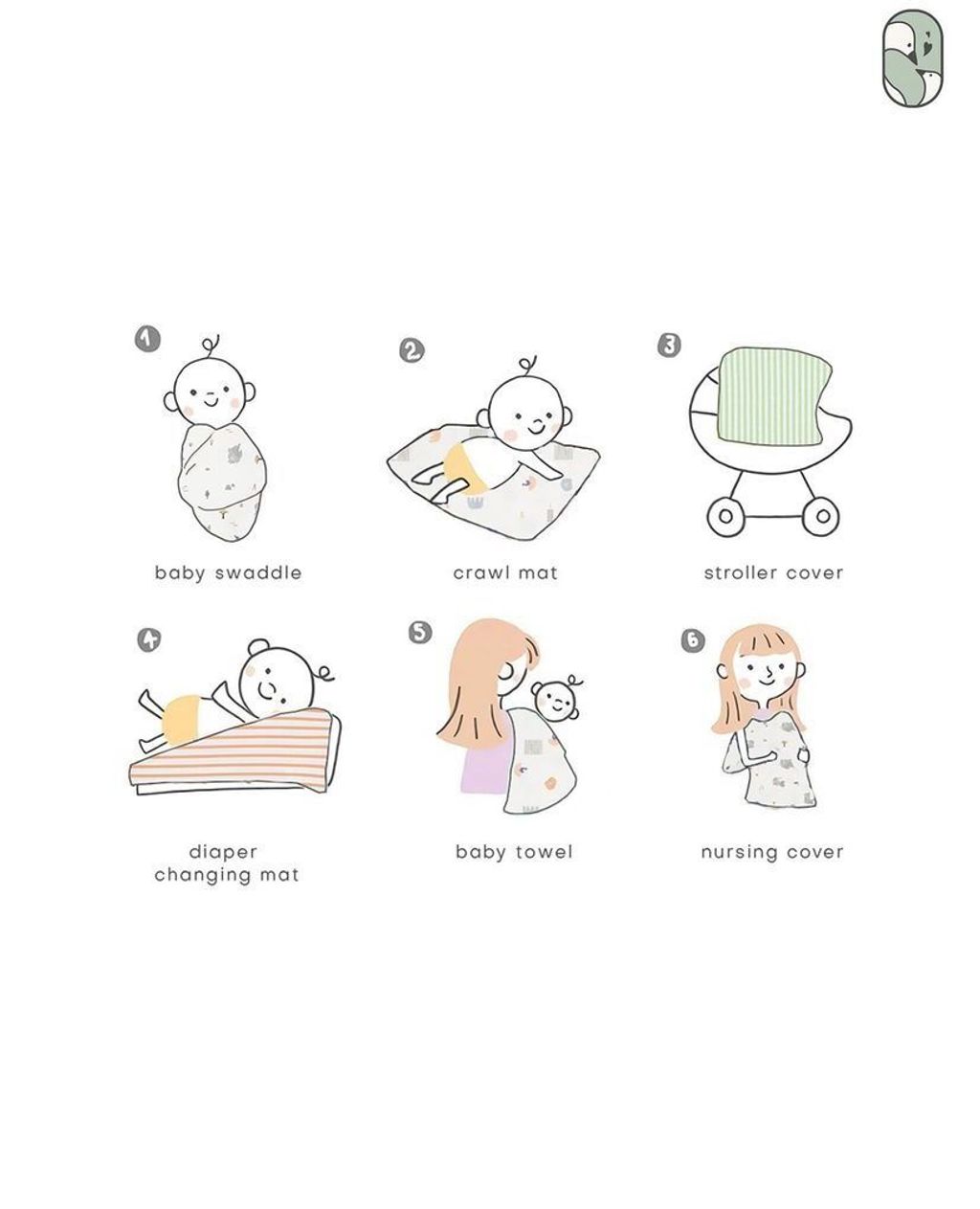 1
baby swaddle

2
crawl mat

3
stroller cover

4
diaper changing mat

5
baby towel

6
nursing cover