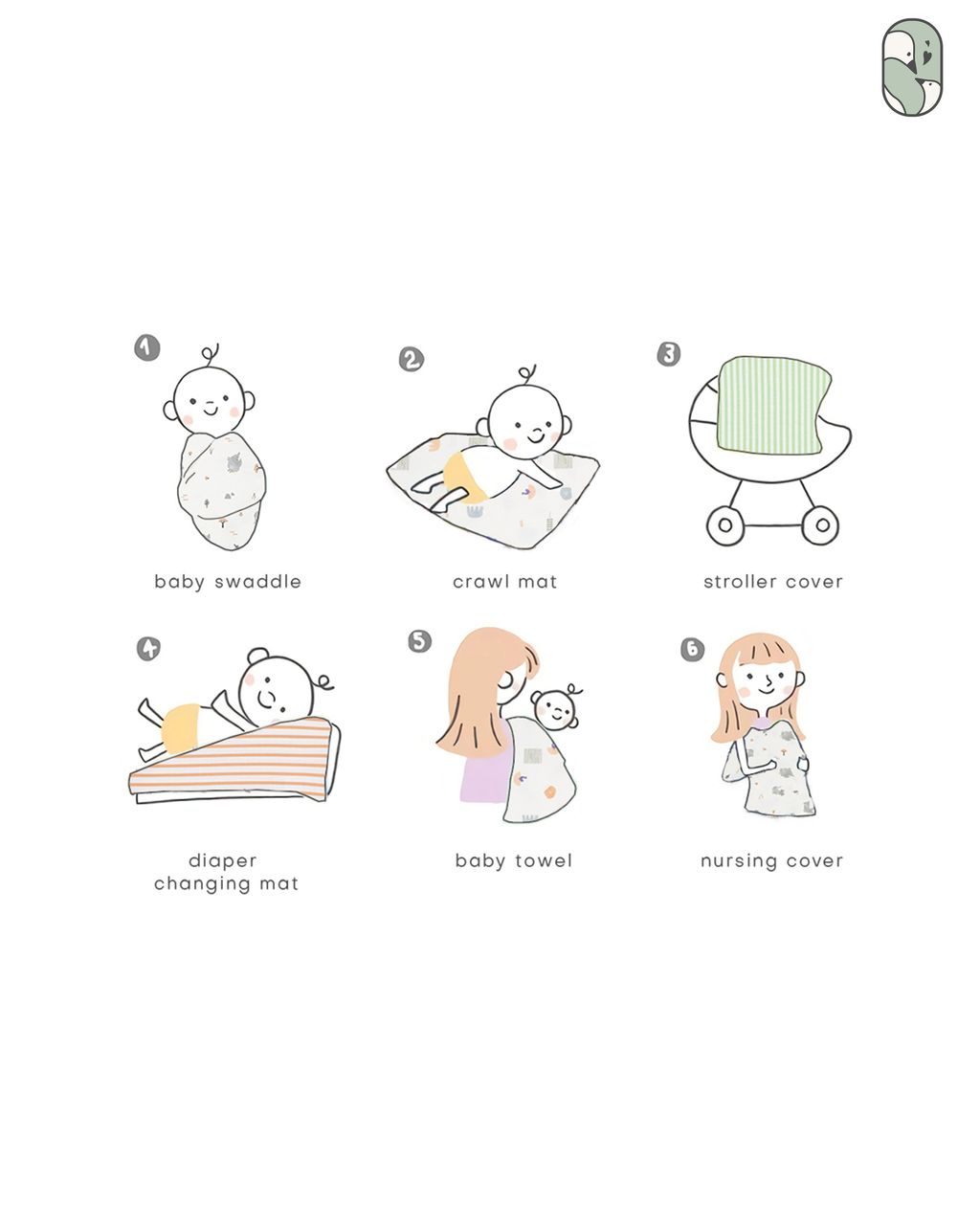 1
baby swaddle

2
crawl mat

3
stroller cover

4
diaper changing mat

5
baby towel

6
nursing cover