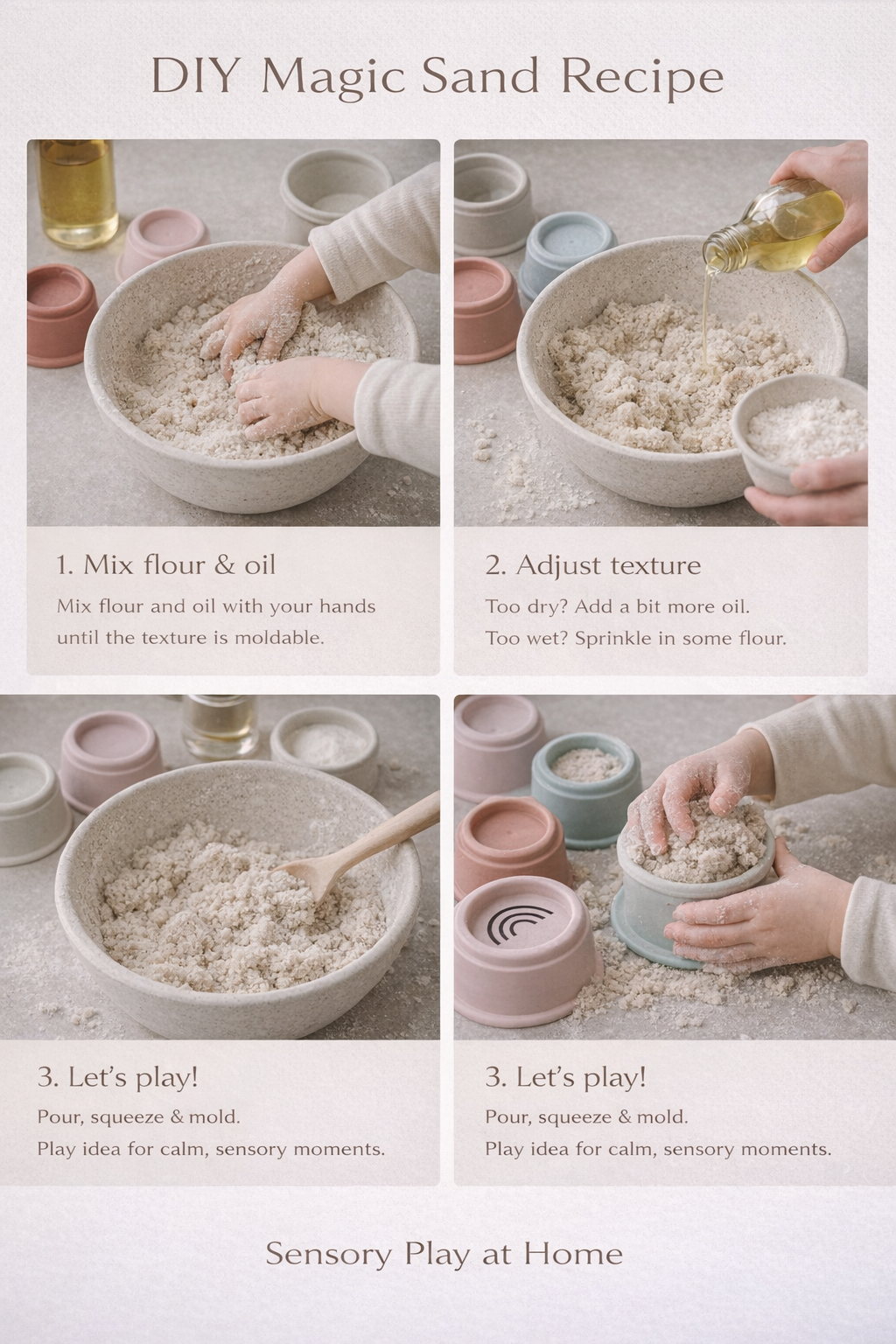 DIY Magic Sand Recipe

1. Mix flour & oil

Mix flour and oil with your hands until the texture is moldable.

2. Adjust texture

Too dry? Add a bit more oil.
Too wet? Sprinkle in some flour.

3. Let's play!

Pour, squeeze & mold.
Play idea for calm, sensory moments.

3. Let's play!

Pour, squeeze & mold.
Play idea for calm, sensory moments.

Sensory Play at Home