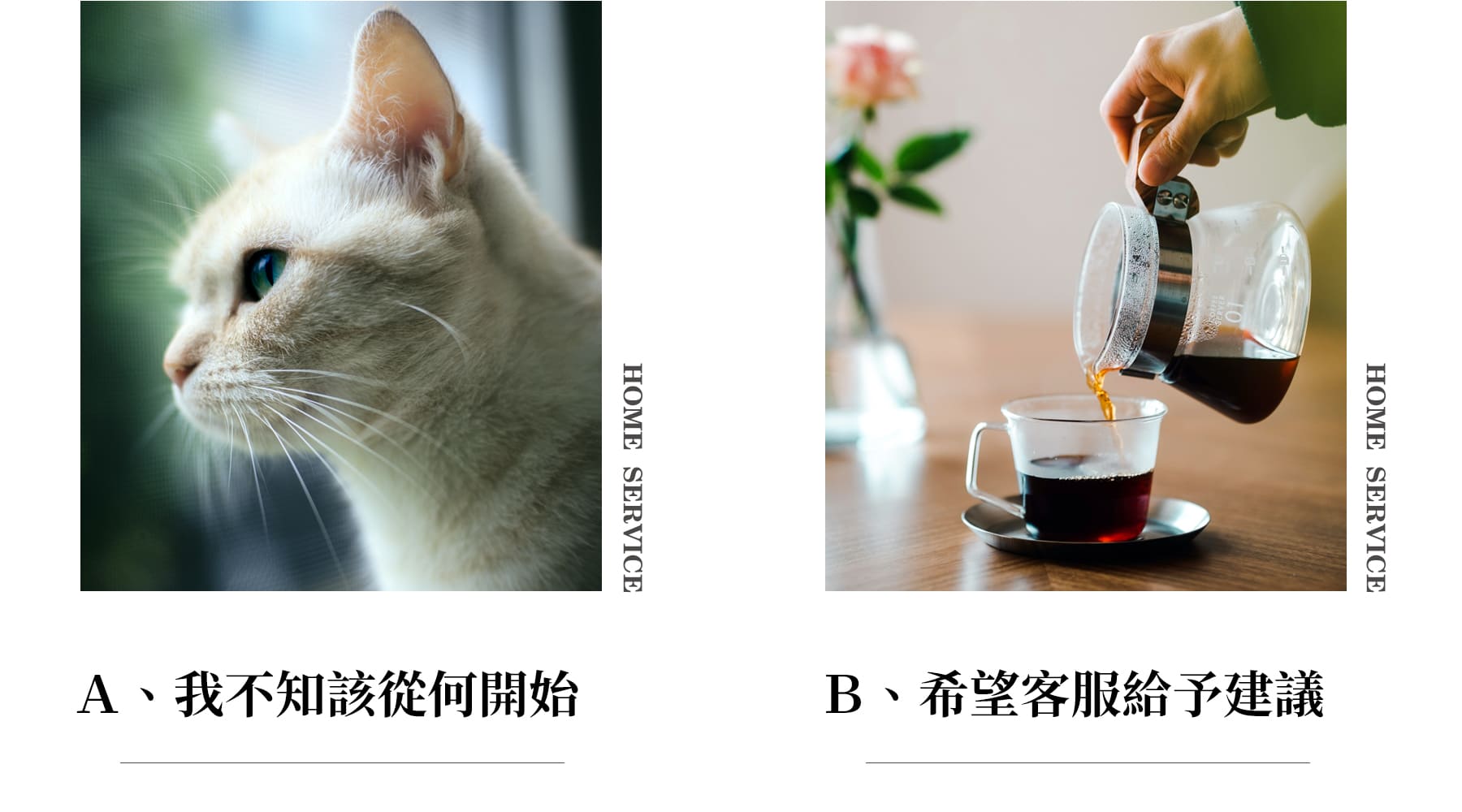 HOME SERVICE

A、我不知該從何開始

HOME SERVICE

B、希望客服給予建議