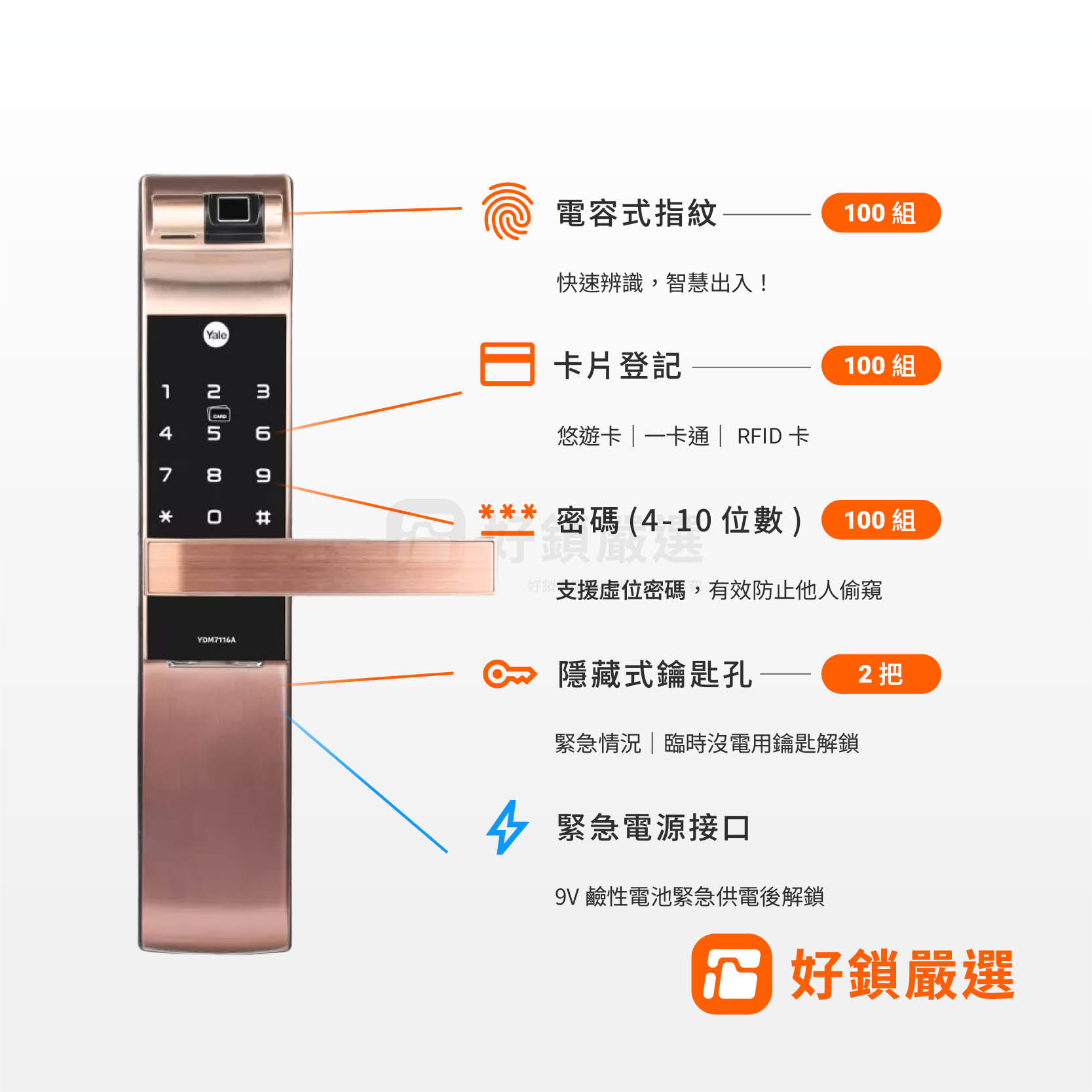 Yale
1 2 3
CARD
4 5 6
7 8 9
* 0 #
YDM7116A

電容式指紋 100 組

快速辨識，智慧出入！

卡片登記 100 組

悠遊卡｜一卡通｜ RFID 卡

***

密碼 (4-10 位數 ) 100 組

好鎖嚴選

支援虛位密碼，有效防止他人偷窺

隱藏式鑰匙孔 2 把

緊急情況｜臨時沒電用鑰匙解鎖

緊急電源接口

9V 鹼性電池緊急供電後解鎖

好鎖嚴選