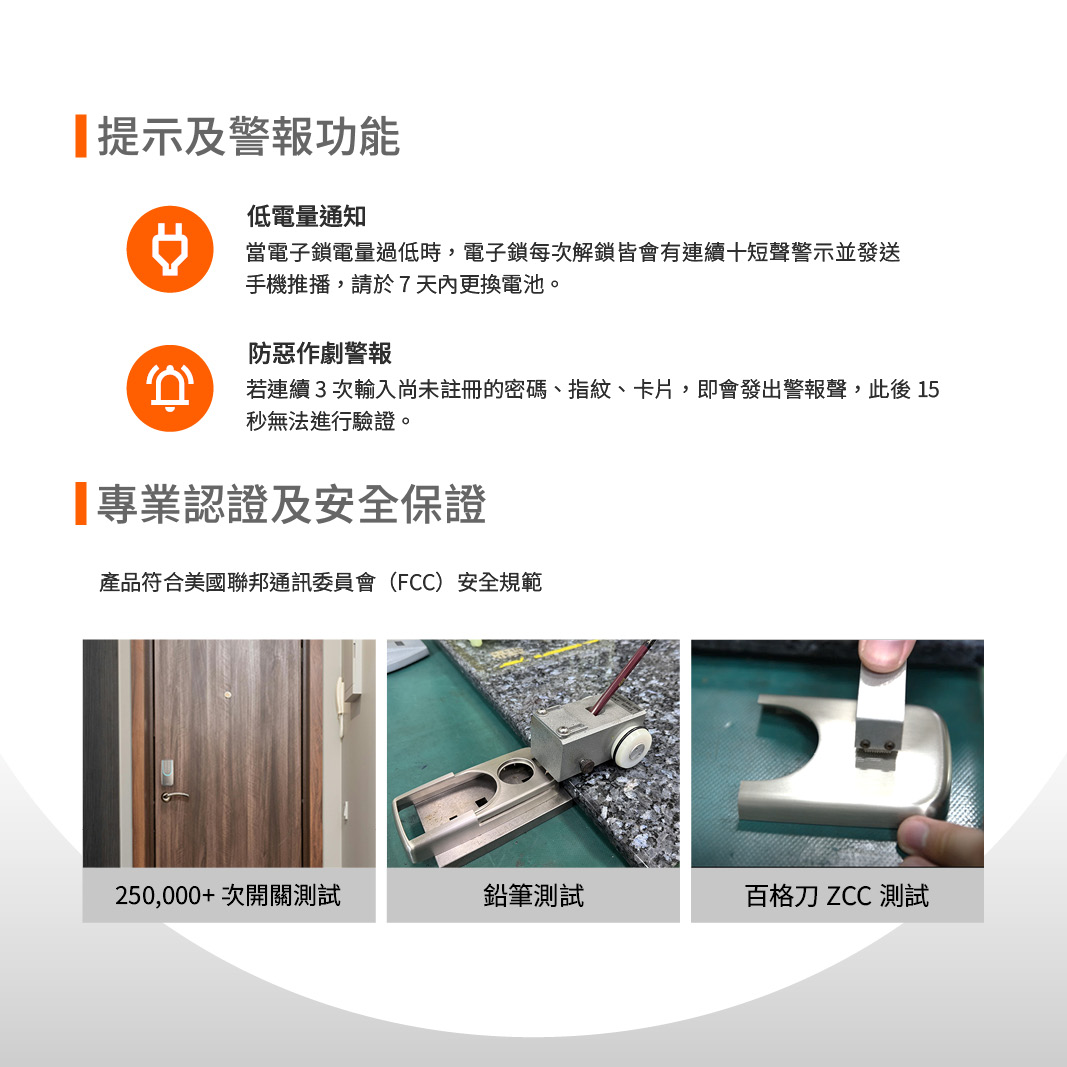 提示及警報功能

低電量通知
當電子鎖電量過低時，電子鎖每次解鎖皆會有連續十短聲警示並發送手機推播，請於 7 天內更換電池。

防惡作劇警報
若連續 3 次輸入尚未註冊的密碼、指紋、卡片，即會發出警報聲，此後 15 秒無法進行驗證。

專業認證及安全保證

產品符合美國聯邦通訊委員會（FCC）安全規範

250,000+ 次開關測試

鉛筆測試

百格刀 ZCC 測試