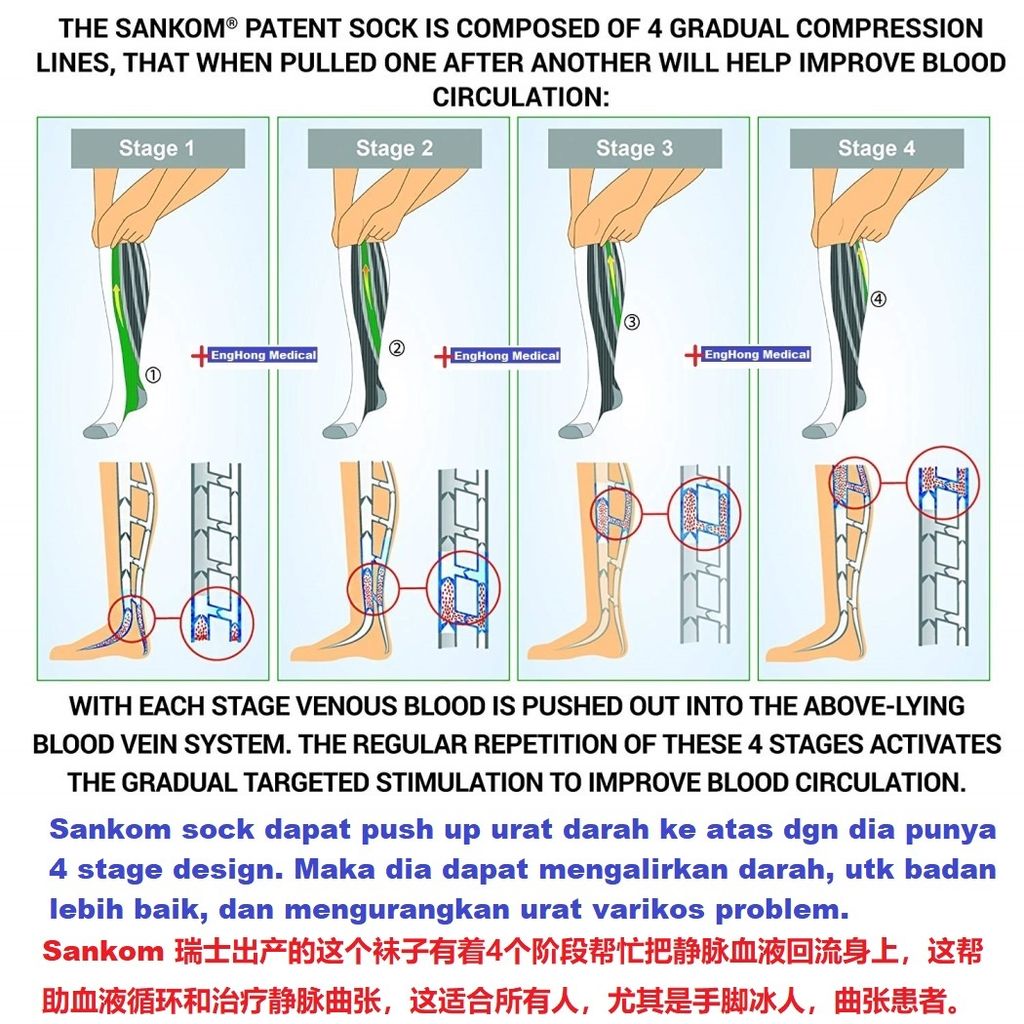 THE SANKOM® PATENT SOCK IS COMPOSED OF 4 GRADUAL COMPRESSION LINES, THAT WHEN PULLED ONE AFTER ANOTHER WILL HELP IMPROVE BLOOD CIRCULATION:

Stage 1

①

EngHong Medical

Stage 2

②

EngHong Medical

Stage 3

③

EngHong Medical

Stage 4

④

WITH EACH STAGE VENOUS BLOOD IS PUSHED OUT INTO THE ABOVE-LYING BLOOD VEIN SYSTEM. THE REGULAR REPETITION OF THESE 4 STAGES ACTIVATES THE GRADUAL TARGETED STIMULATION TO IMPROVE BLOOD CIRCULATION.

Sankom sock dapat push up urat darah ke atas dgn dia punya 4 stage design. Maka dia dapat mengalirkan darah, utk badan lebih baik, dan mengurangkan urat varikos problem.

Sankom 瑞士出产的这个袜子有着4个阶段帮忙把静脉血液回流身上，这帮助血液循环和治疗静脉曲张，这适合所有人，尤其是手脚冰人，曲张患者。