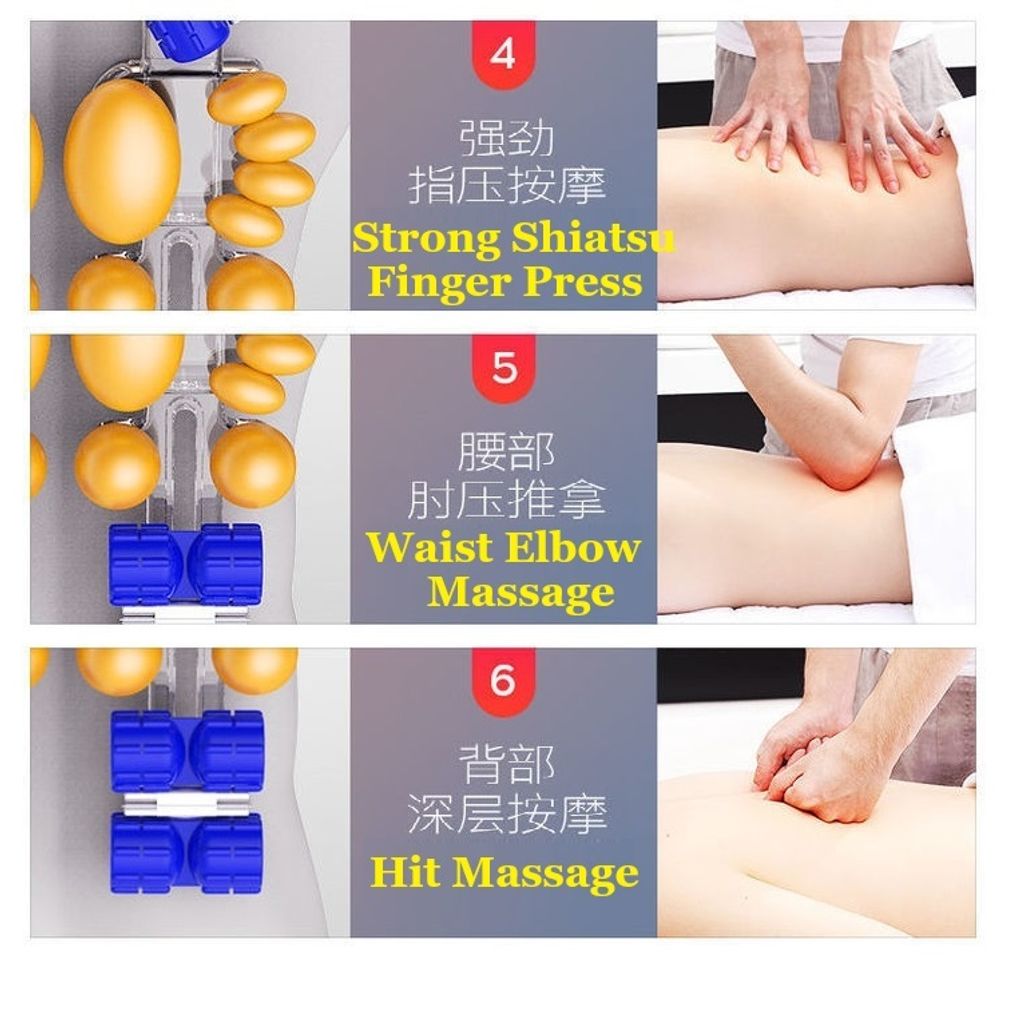 4

强劲
指压按摩
Strong Shiatsu
Finger Press

5

腰部
肘压推拿
Waist Elbow
Massage

6

背部
深层按摩
Hit Massage