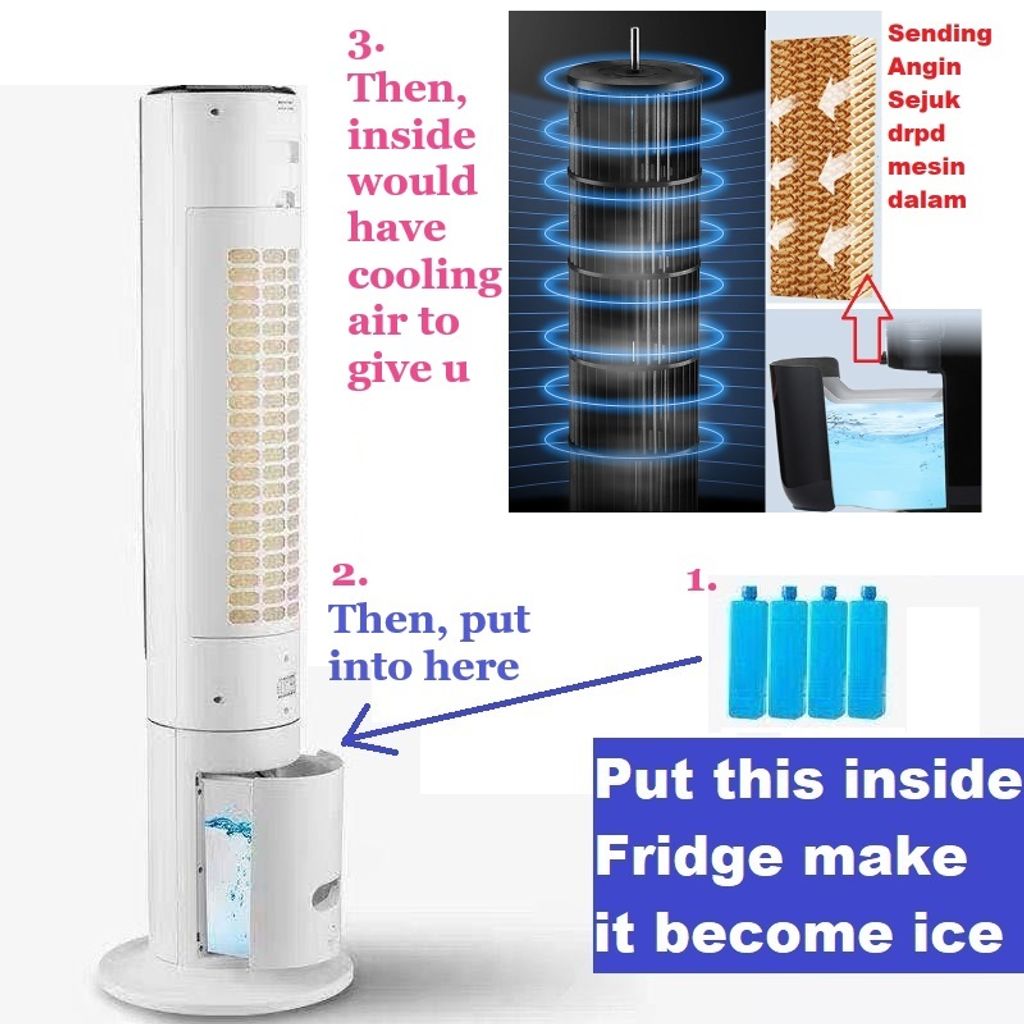 3. Then, inside would have cooling air to give u

Sending Angin Sejuk drpd mesin dalam

2. Then, put into here

1.

Put this inside Fridge make it become ice