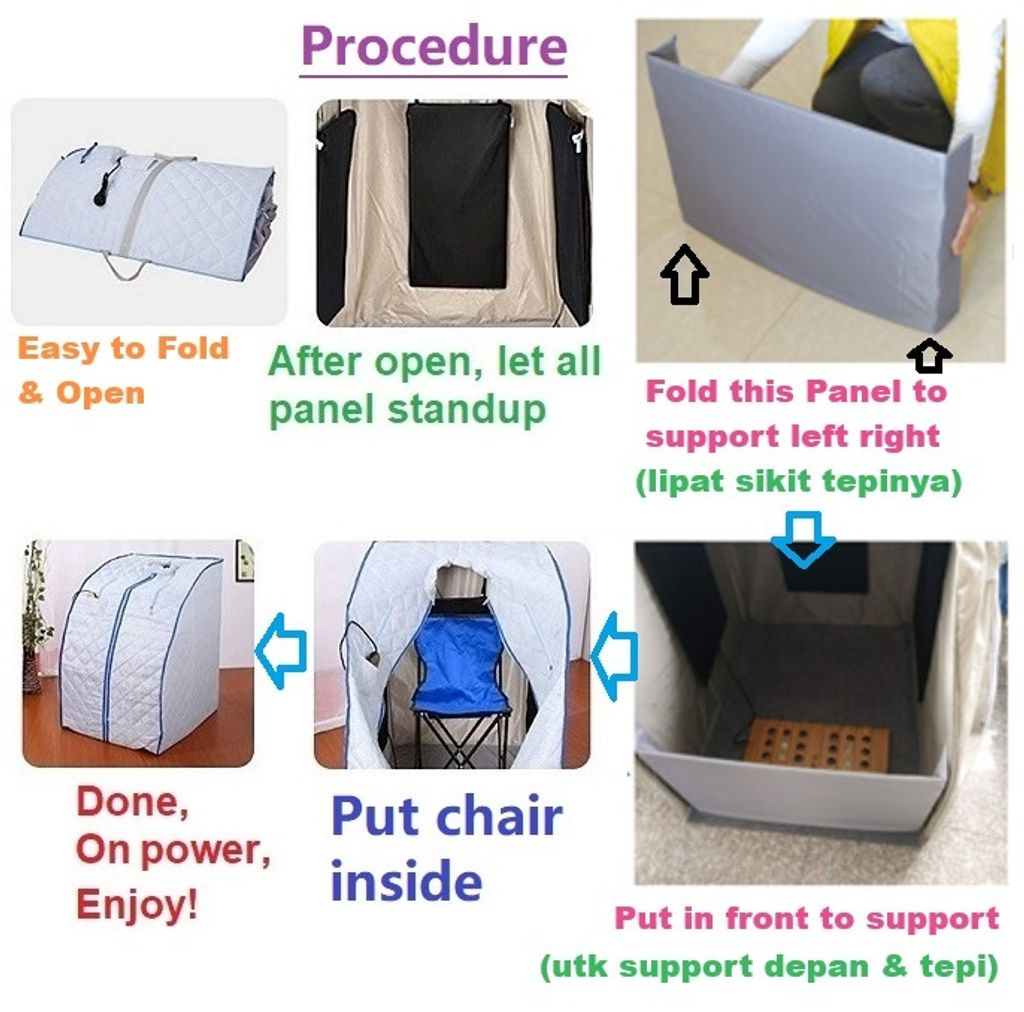 Procedure

Easy to Fold & Open

After open, let all panel standup

Fold this Panel to support left right (lipat sikit tepinya)

Put in front to support (utk support depan & tepi)

Put chair inside

Done, On power, Enjoy!