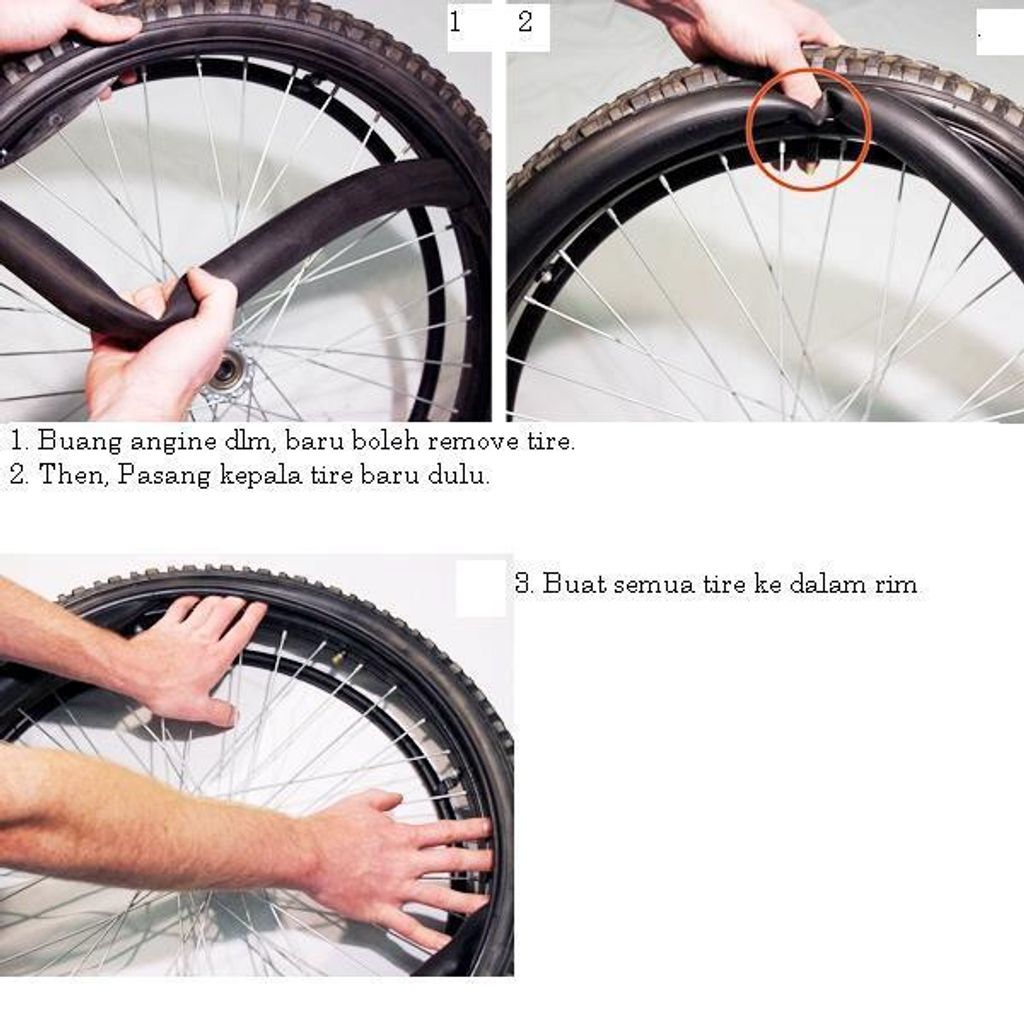 1

2

1. Buang angine dlm, baru boleh remove tire.
2. Then, Pasang kepala tire baru dulu.

3. Buat semua tire ke dalam rim