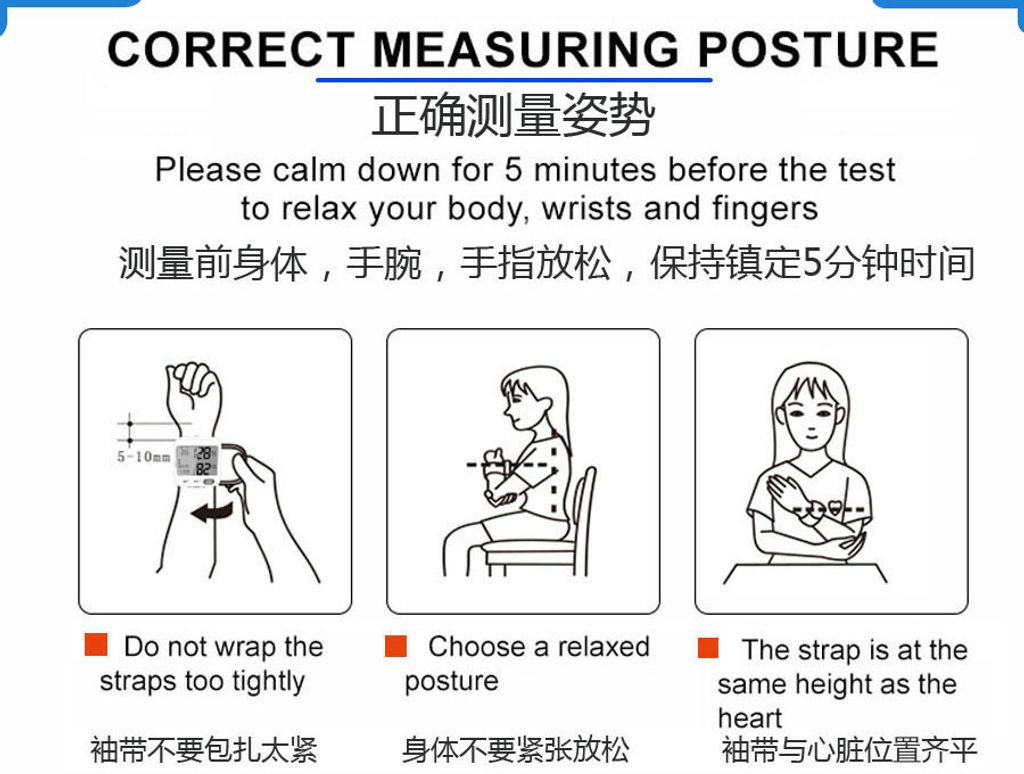 CORRECT MEASURING POSTURE
正确测量姿势
Please calm down for 5 minutes before the test to relax your body, wrists and fingers
测量前身体，手腕，手指放松，保持镇定5分钟时间

5-10mm
128
82

Do not wrap the straps too tightly
袖带不要包扎太紧

Choose a relaxed posture
身体不要紧张放松

The strap is at the same height as the heart
袖带与心脏位置齐平