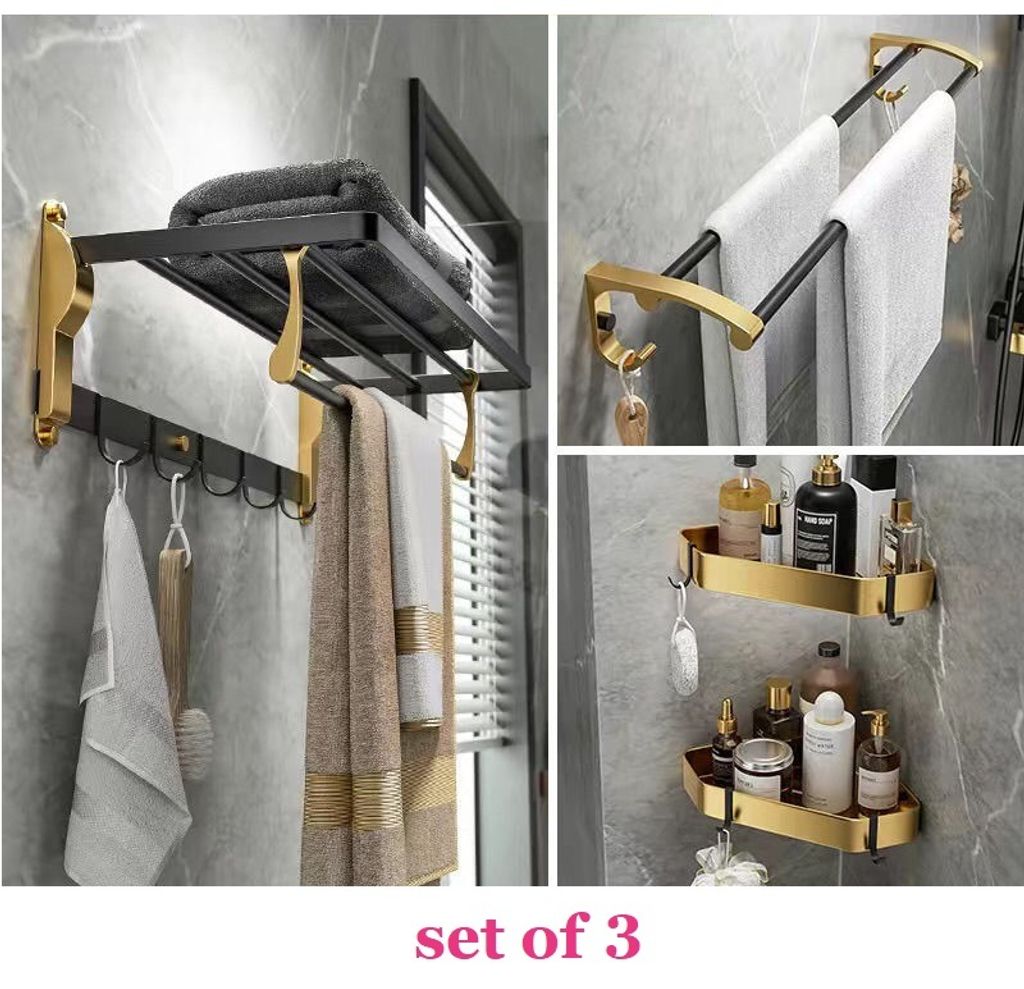 HAND SOAP

set of 3