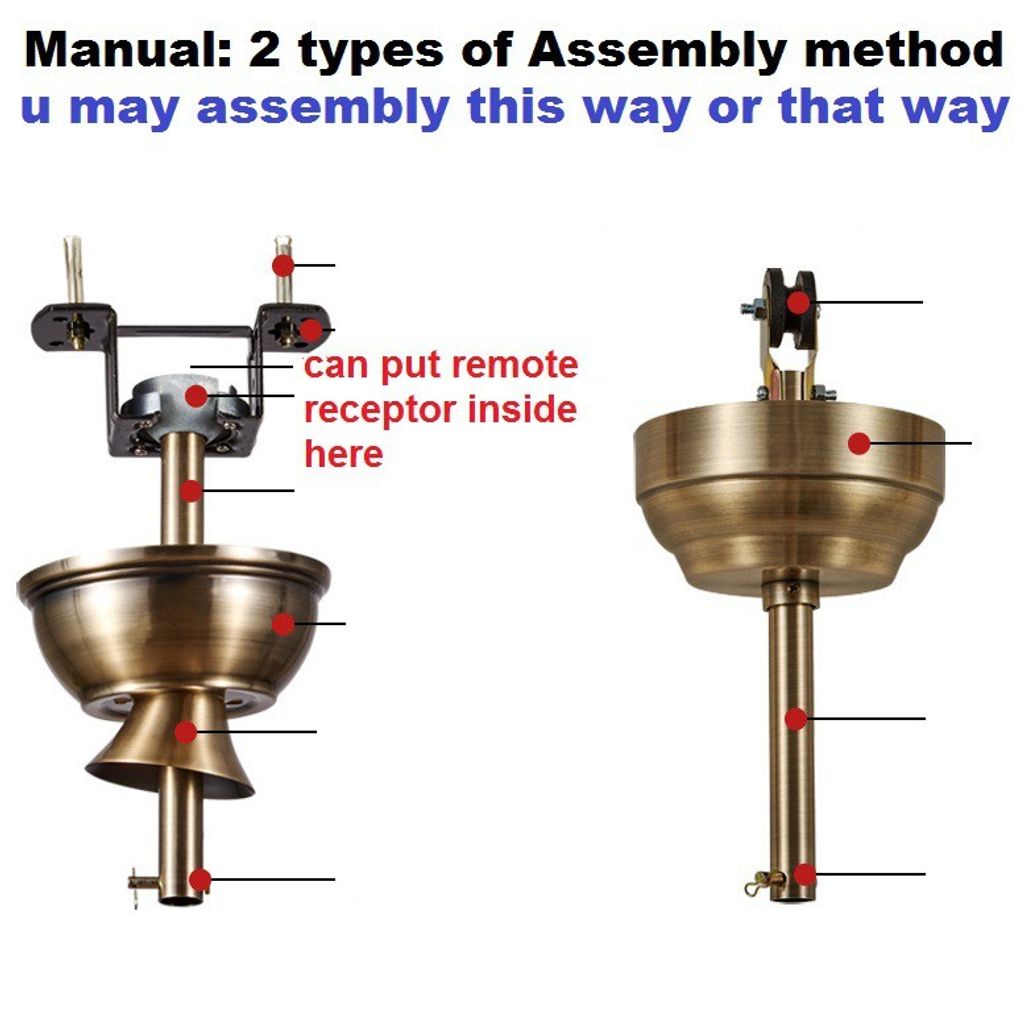 Manual: 2 types of Assembly method
u may assembly this way or that way

can put remote receptor inside here