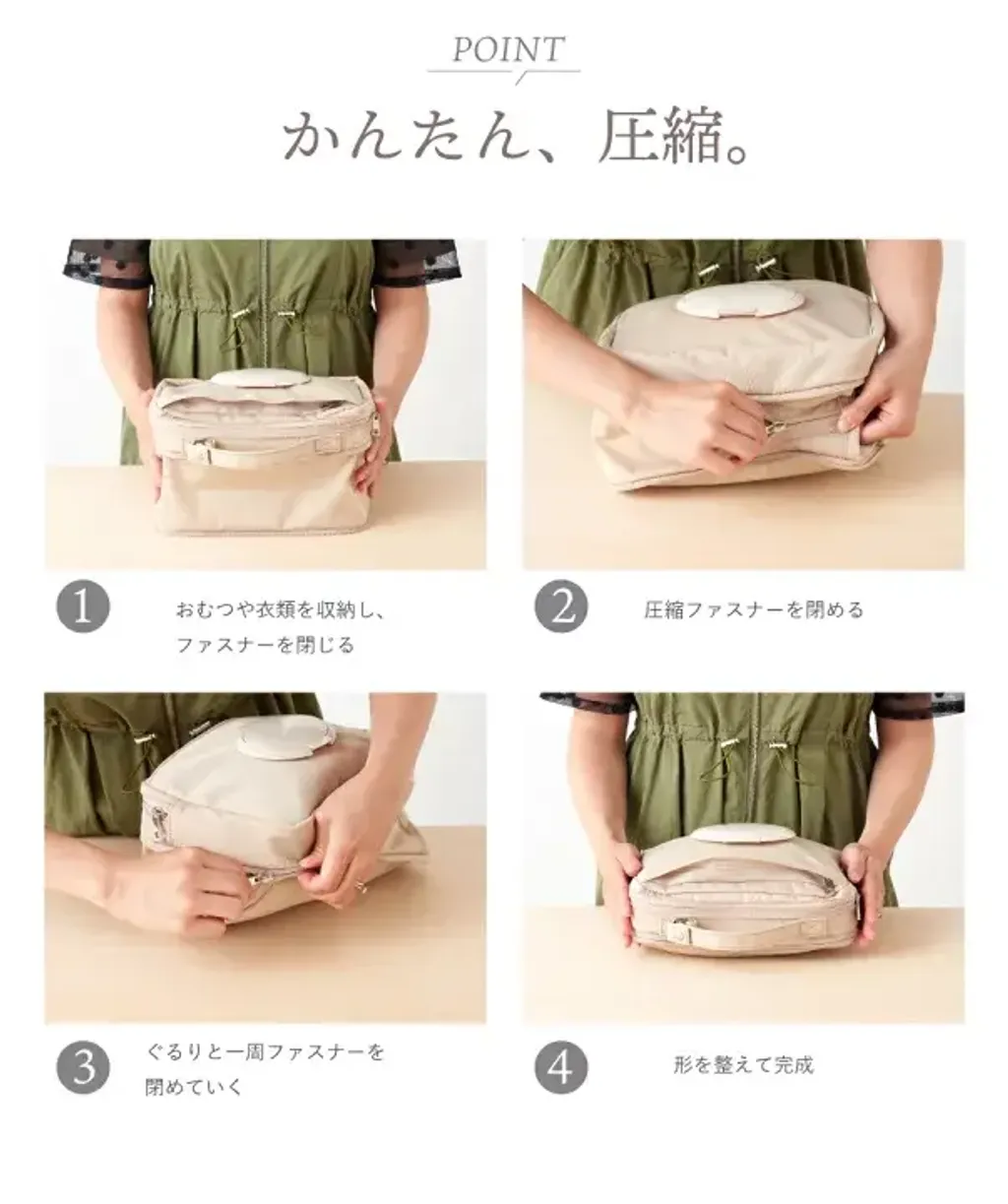 POINT

かんたん、圧縮。

1 おむつや衣類を収納し、ファスナーを閉じる

2 圧縮ファスナーを閉める

3 ぐるりと一周ファスナーを閉めていく

4 形を整えて完成