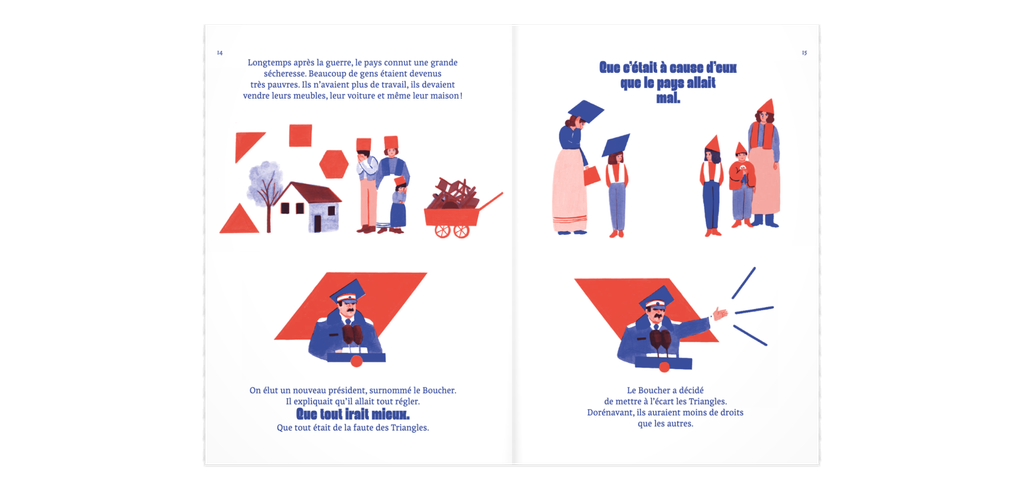 14

Longtemps après la guerre, le pays connut une grande sécheresse. Beaucoup de gens étaient devenus très pauvres. Ils n'avaient plus de travail, ils devaient vendre leurs meubles, leur voiture et même leur maison !

On élut un nouveau président, surnommé le Boucher. Il expliquait qu'il allait tout régler.
Que tout irait mieux.
Que tout était de la faute des Triangles.

15

Que c'était à cause d'eux que le pays allait mal.

Le Boucher a décidé de mettre à l'écart les Triangles. Dorénavant, ils auraient moins de droits que les autres.