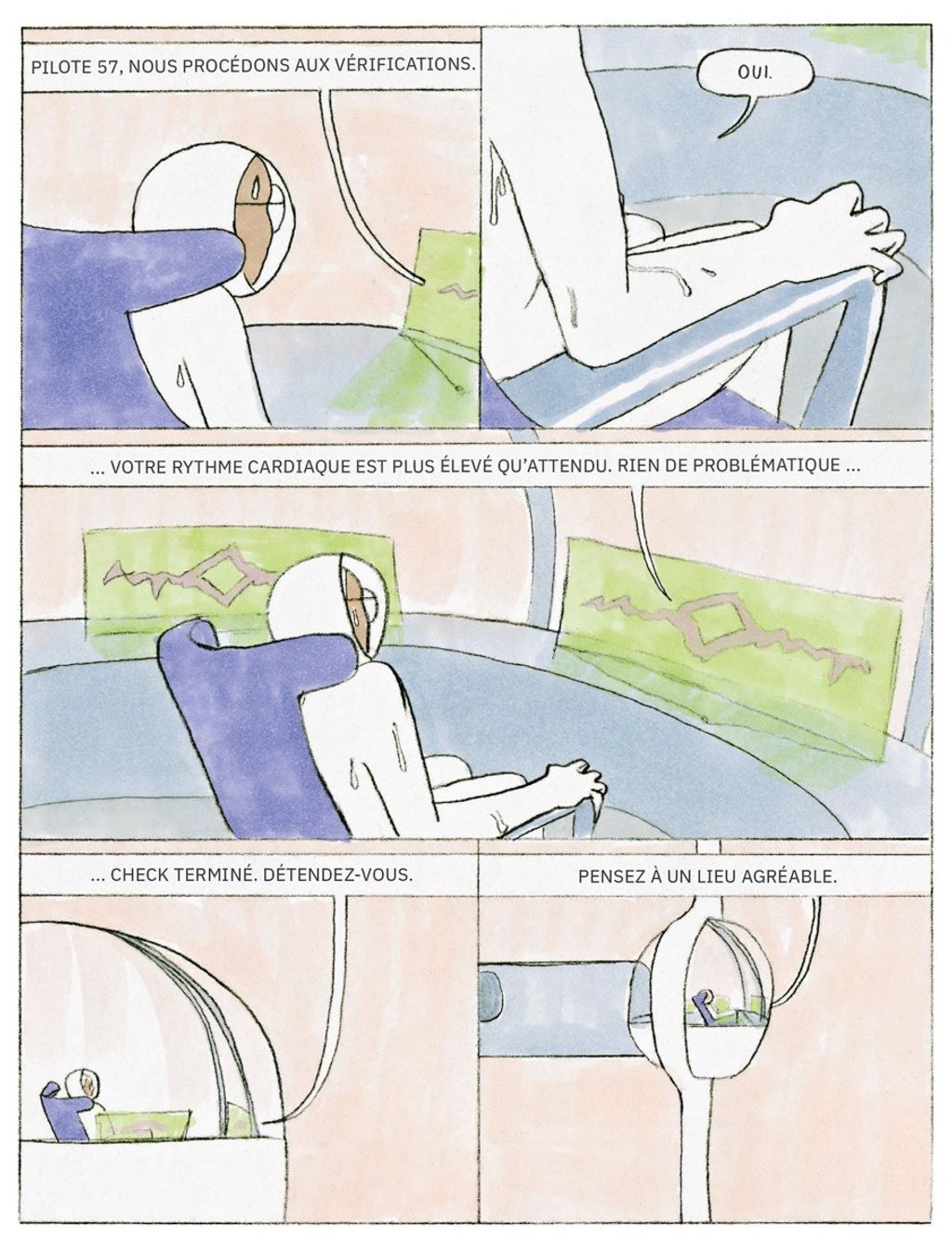 PILOTE 57, NOUS PROCÉDONS AUX VÉRIFICATIONS.

OUI.

... VOTRE RYTHME CARDIAQUE EST PLUS ÉLEVÉ QU'ATTENDU. RIEN DE PROBLÉMATIQUE ...

... CHECK TERMINÉ. DÉTENDEZ-VOUS.

PENSEZ À UN LIEU AGRÉABLE.