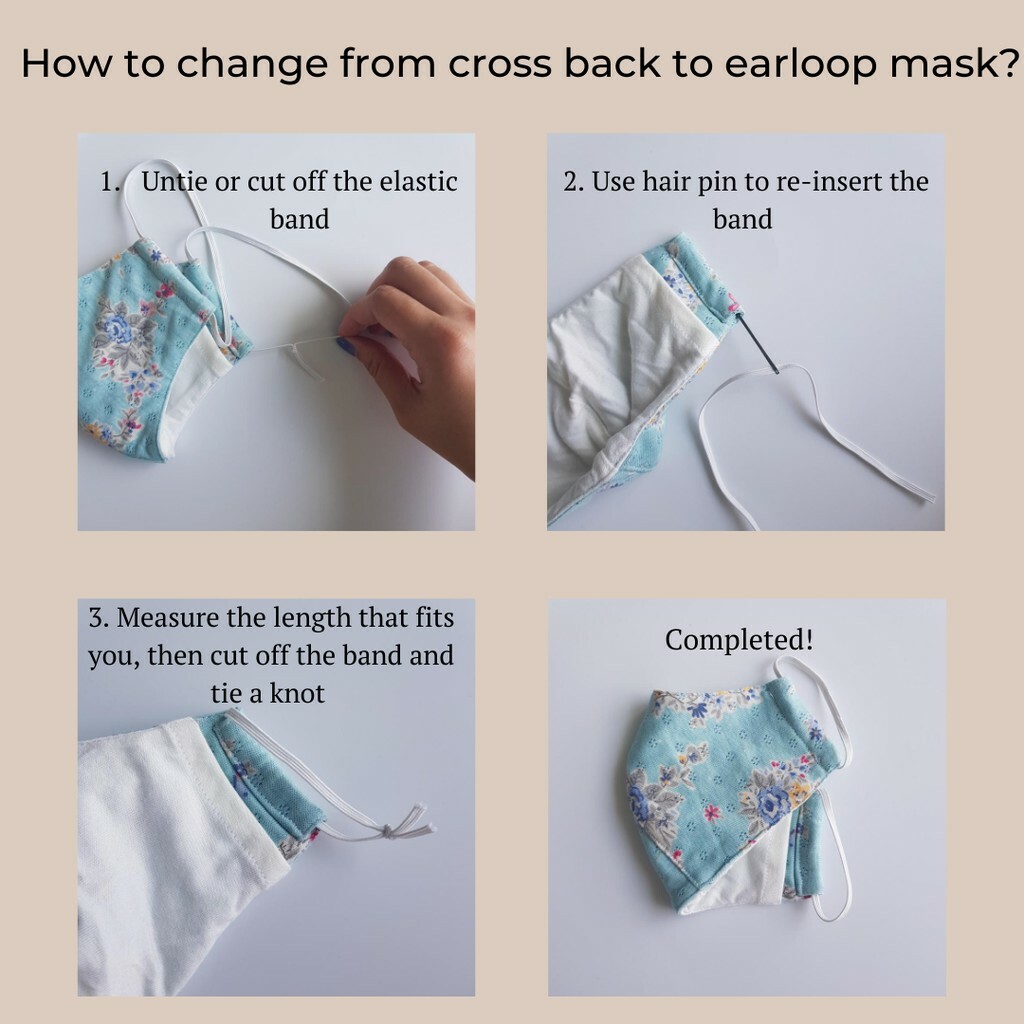 How to change from cross back to earloop mask?

1. Untie or cut off the elastic band

2. Use hair pin to re-insert the band

3. Measure the length that fits you, then cut off the band and tie a knot

Completed!