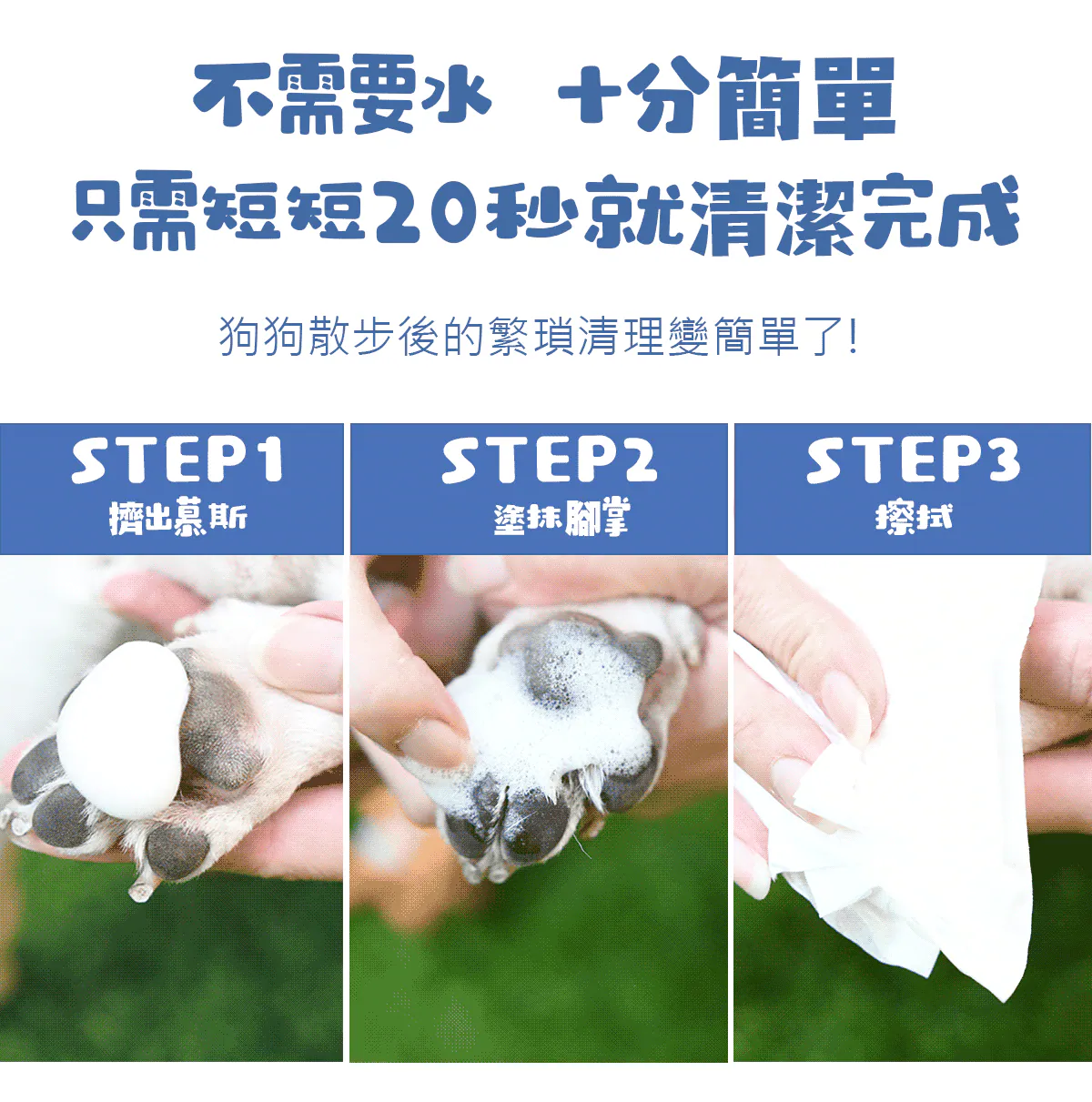 不需要水　十分簡單
只需短短20秒就清潔完成

狗狗散步後的繁瑣清理變簡單了!

STEP1
擠出慕斯

STEP2
塗抹腳掌

STEP3
擦拭