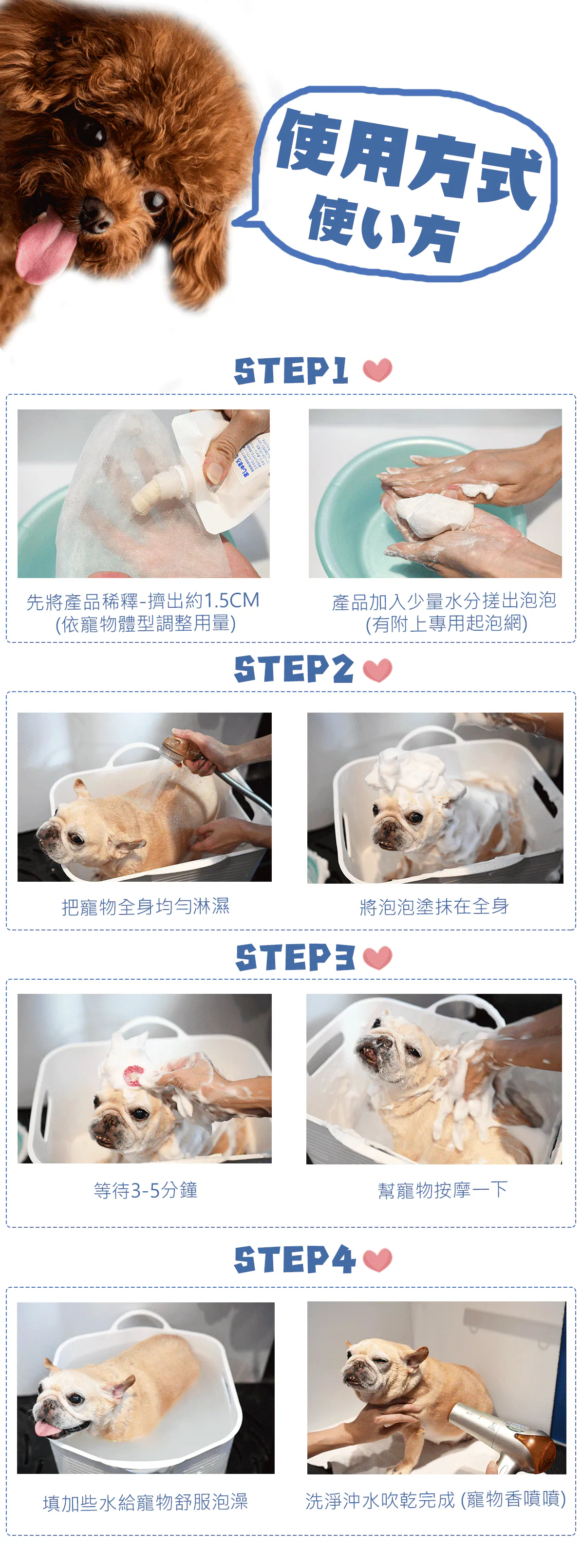 使用方式
使い方

STEP1

先將產品稀釋-擠出約1.5CM
(依寵物體型調整用量)

產品加入少量水分搓出泡泡
(有附上專用起泡網)

STEP2

把寵物全身均勻淋濕

將泡泡塗抹在全身

STEP3

等待3-5分鐘

幫寵物按摩一下

STEP4

填加些水給寵物舒服泡澡

洗淨沖水吹乾完成 (寵物香噴噴)