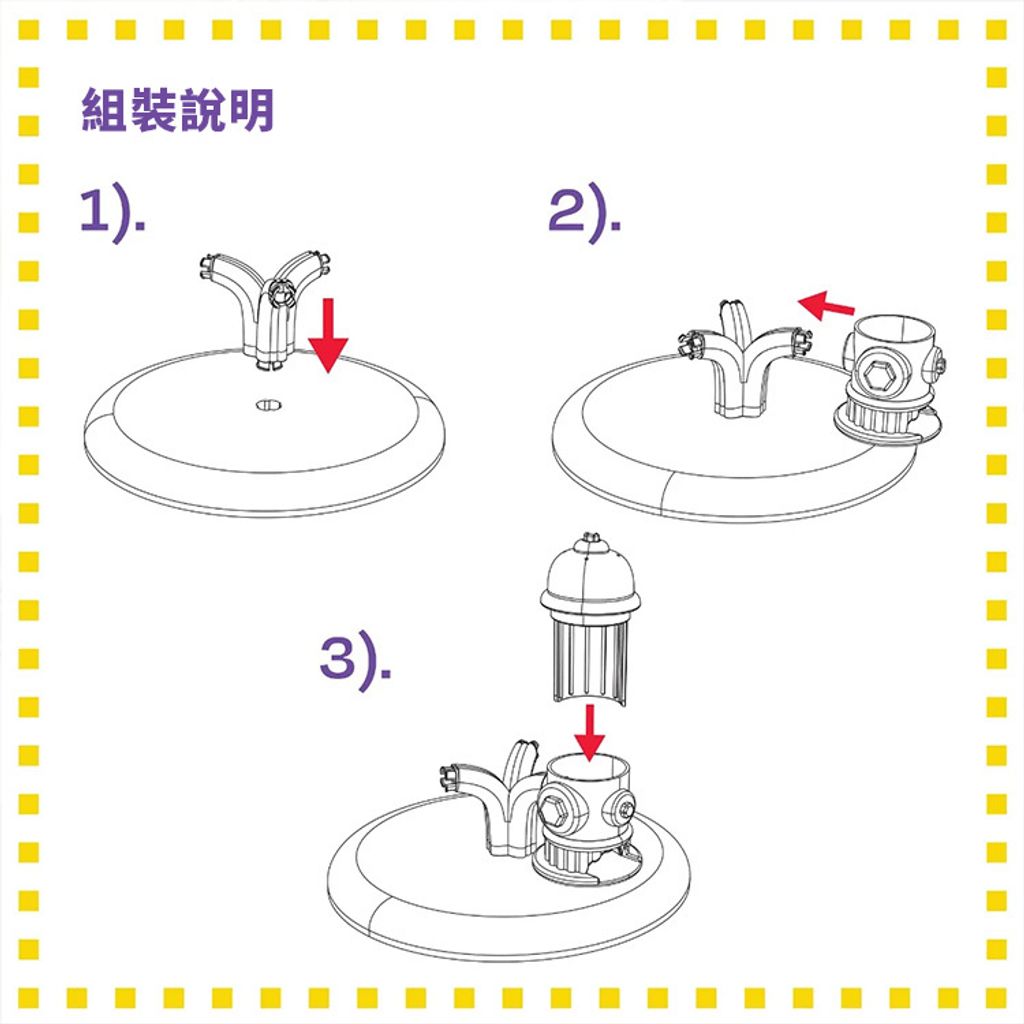 組裝說明

1).

2).

3).