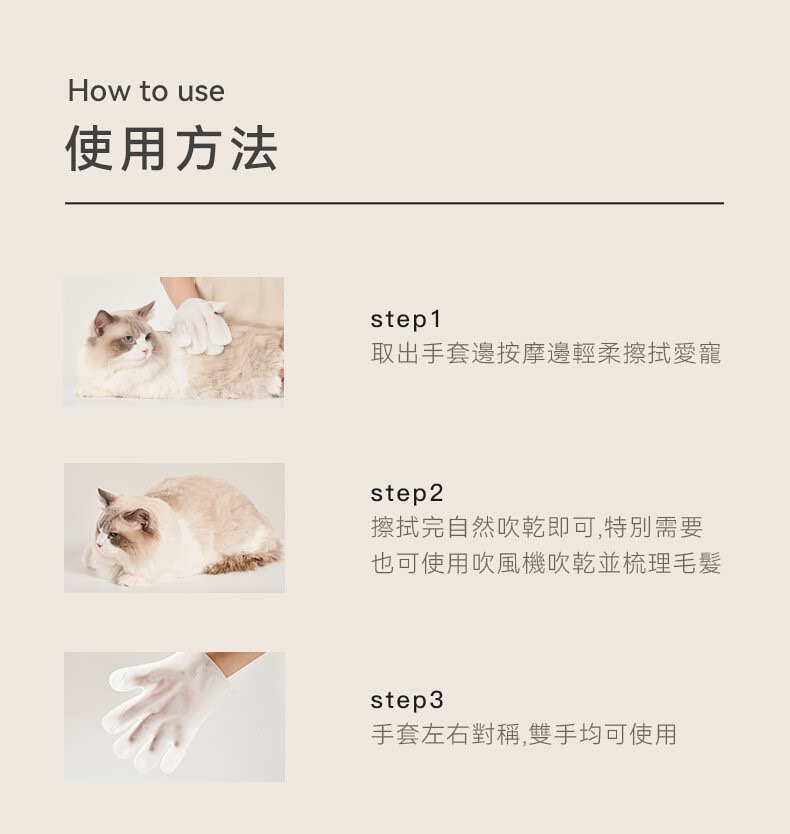 How to use
使用方法

step1
取出手套邊按摩邊輕柔擦拭愛寵

step2
擦拭完自然吹乾即可,特別需要也可使用吹風機吹乾並梳理毛髮

step3
手套左右對稱,雙手均可使用