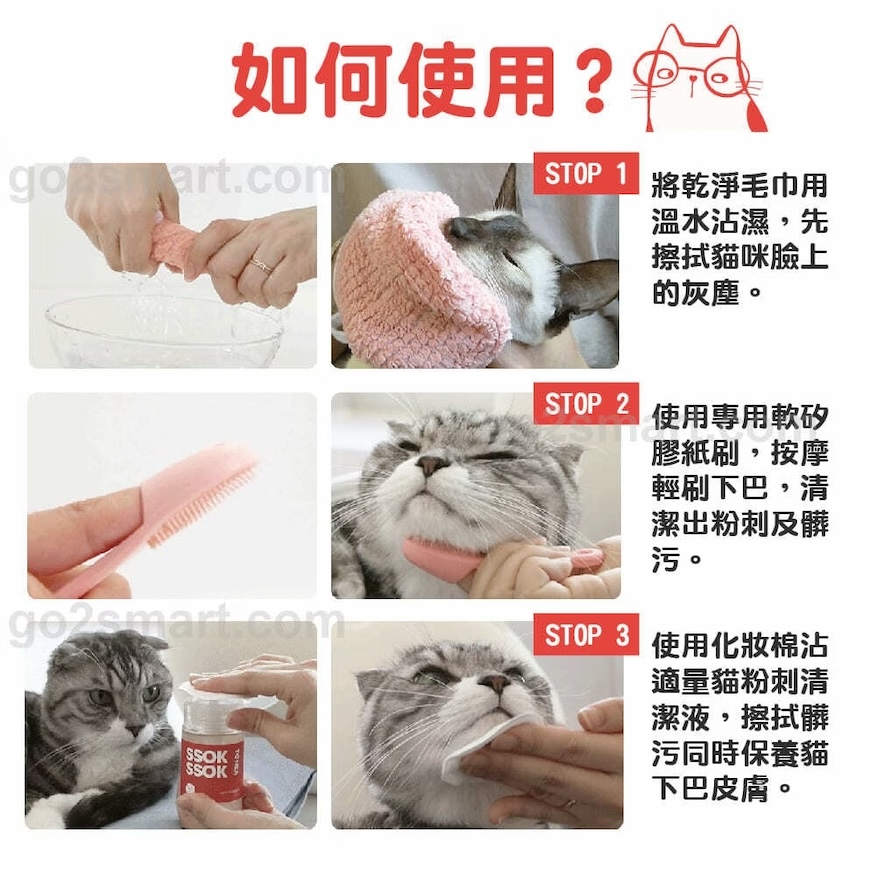 如何使用？

go2smart.com

STOP 1
將乾淨毛巾用溫水沾濕，先擦拭貓咪臉上的灰塵。

STOP 2
使用專用軟矽膠紙刷，按摩輕刷下巴，清潔出粉刺及髒污。

go2smart.com

SSOK SSOK

STOP 3
使用化妝棉沾適量貓粉刺清潔液，擦拭髒污同時保養貓下巴皮膚。