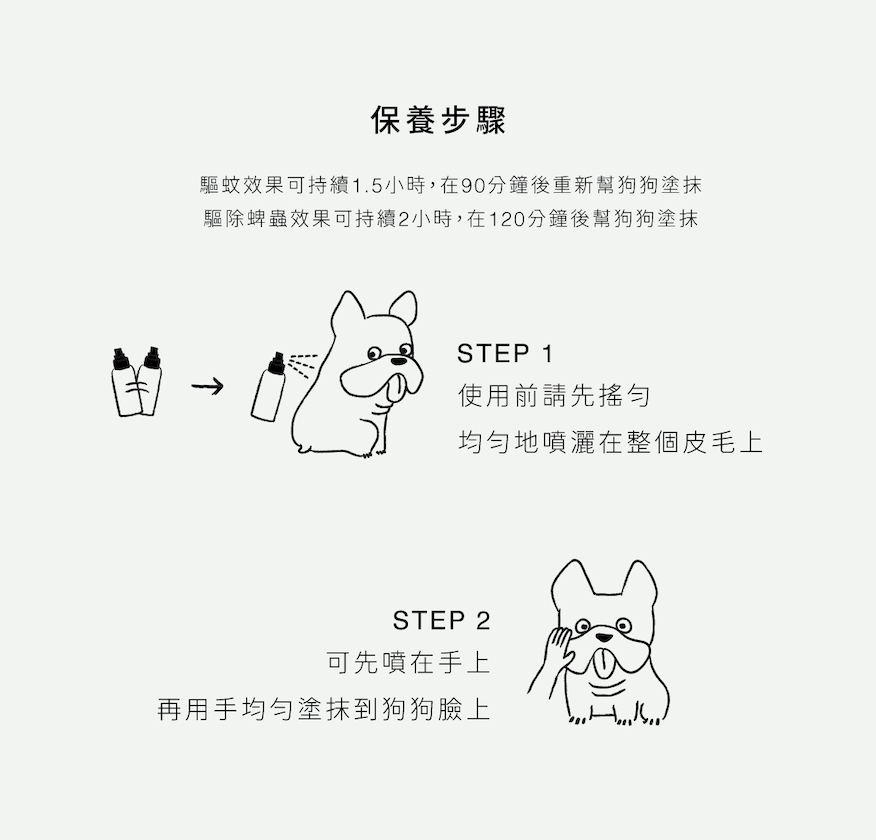 保養步驟

驅蚊效果可持續1.5小時，在90分鐘後重新幫狗狗塗抹
驅除蜱蟲效果可持續2小時，在120分鐘後幫狗狗塗抹

STEP 1
使用前請先搖勻
均勻地噴灑在整個皮毛上

STEP 2
可先噴在手上
再用手均勻塗抹到狗狗臉上