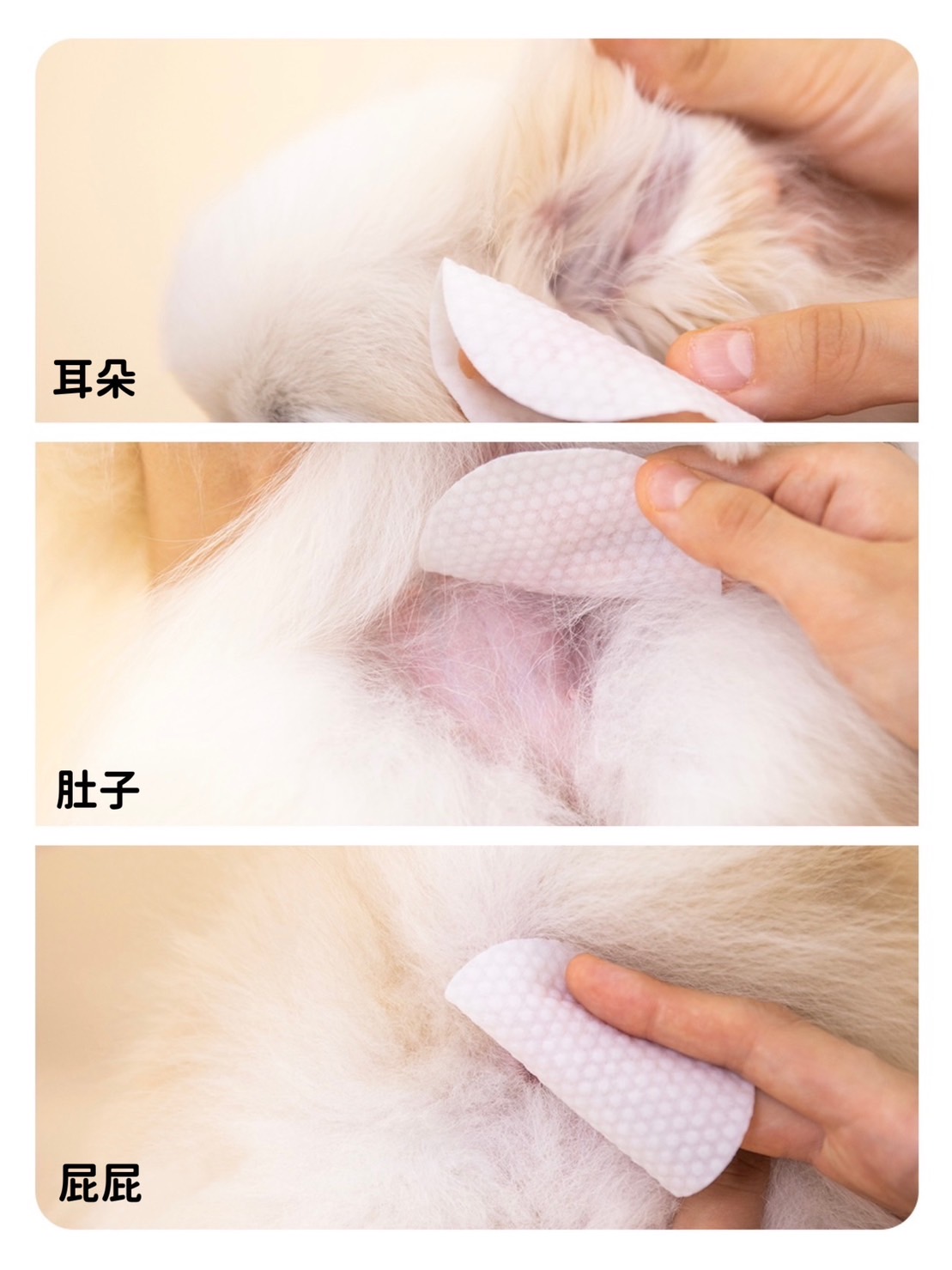 耳朵

肚子

屁屁