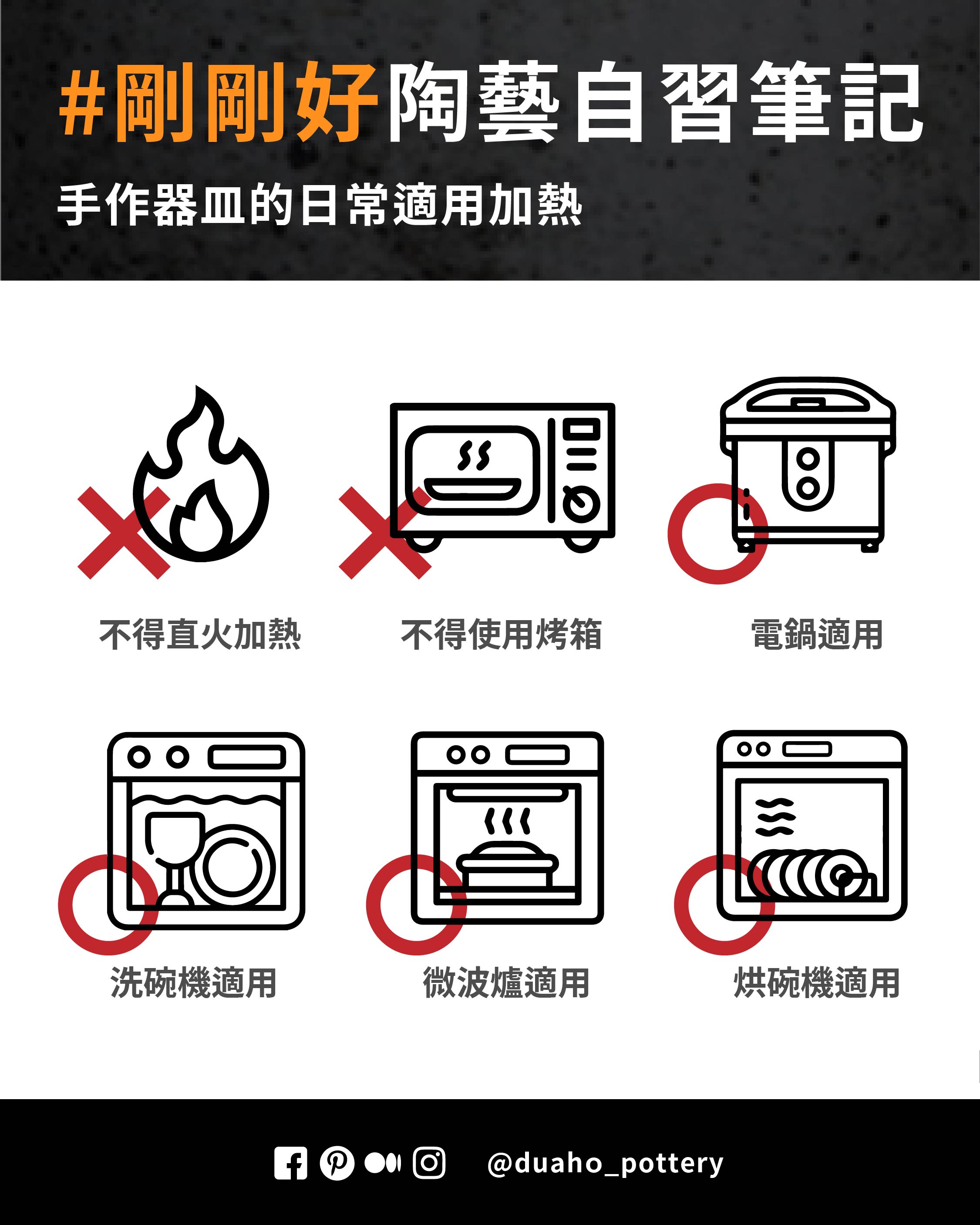 #剛剛好陶藝自習筆記

手作器皿的日常適用加熱

不得直火加熱

不得使用烤箱

電鍋適用

洗碗機適用

微波爐適用

烘碗機適用

@duaho_pottery