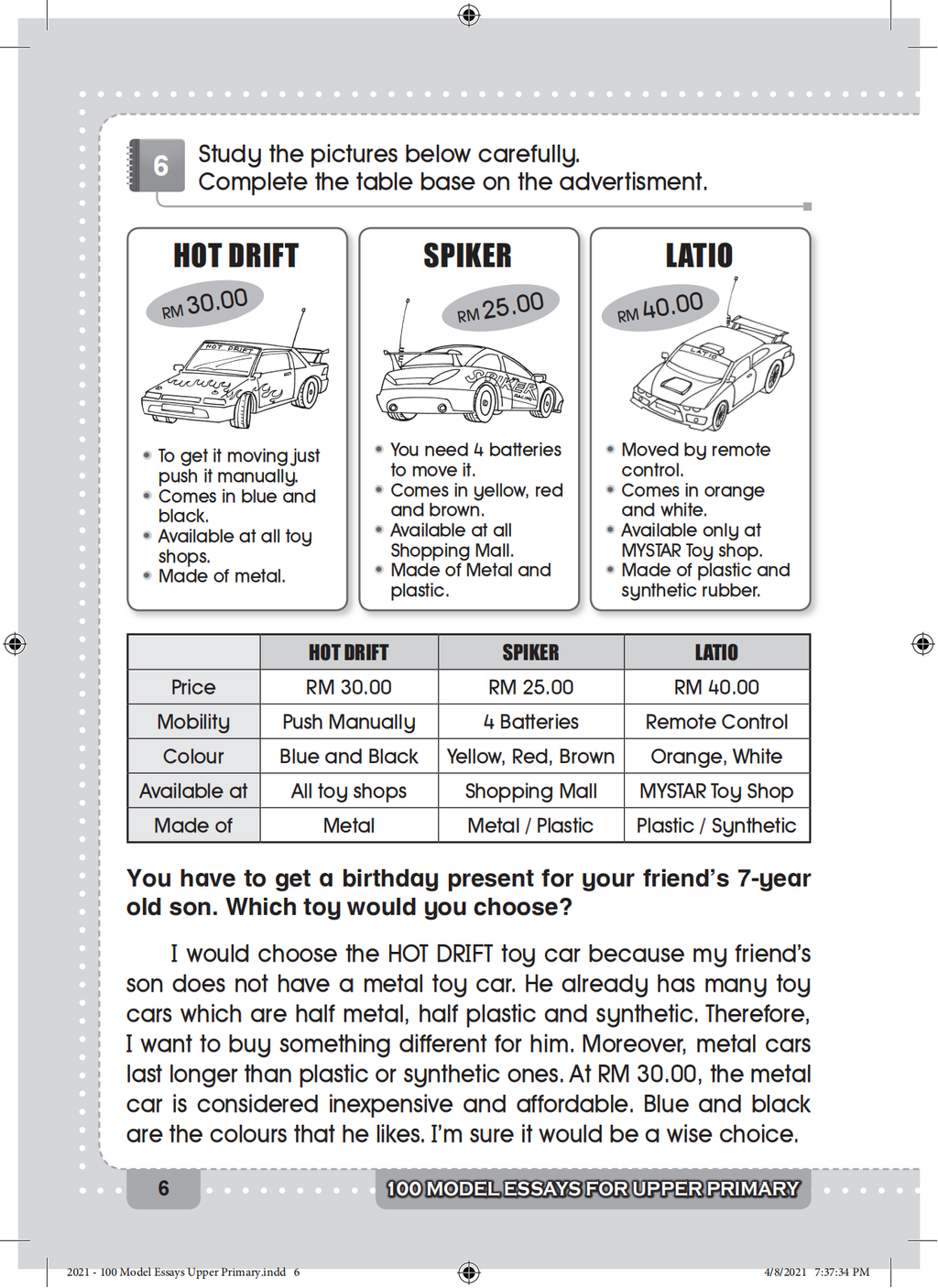 6

Study the pictures below carefully.
Complete the table base on the advertisment.

HOT DRIFT

RM 30.00

HOT DRIFT

- To get it moving just push it manually.
- Comes in blue and black.
- Available at all toy shops.
- Made of metal.

SPIKER

RM 25.00

SPIKER

- You need 4 batteries to move it.
- Comes in yellow, red and brown.
- Available at all Shopping Mall.
- Made of Metal and plastic.

LATIO

RM 40.00

LATIO

- Moved by remote control.
- Comes in orange and white.
- Available only at MYSTAR Toy shop.
- Made of plastic and synthetic rubber.

| | HOT DRIFT | SPIKER | LATIO |
|---|---|---|---|
| Price | RM 30.00 | RM 25.00 | RM 40.00 |
| Mobility | Push Manually | 4 Batteries | Remote Control |
| Colour | Blue and Black | Yellow, Red, Brown | Orange, White |
| Available at | All toy shops | Shopping Mall | MYSTAR Toy Shop |
| Made of | Metal | Metal / Plastic | Plastic / Synthetic |

You have to get a birthday present for your friend's 7-year old son. Which toy would you choose?

I would choose the HOT DRIFT toy car because my friend's son does not have a metal toy car. He already has many toy cars which are half metal, half plastic and synthetic. Therefore, I want to buy something different for him. Moreover, metal cars last longer than plastic or synthetic ones. At RM 30.00, the metal car is considered inexpensive and affordable. Blue and black are the colours that he likes. I'm sure it would be a wise choice.

6

100 MODEL ESSAYS FOR UPPER PRIMARY

2021 - 100 Model Essays Upper Primary.indd 6

4/8/2021 7:37:34 PM