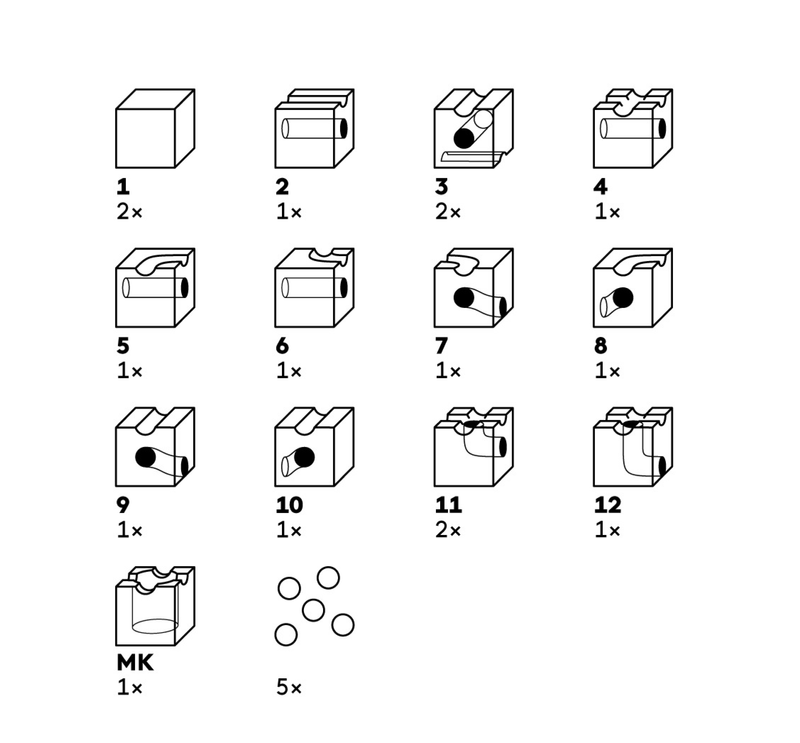 1
2×

2
1×

3
2×

4
1×

5
1×

6
1×

7
1×

8
1×

9
1×

10
1×

11
2×

12
1×

MK
1×

5×