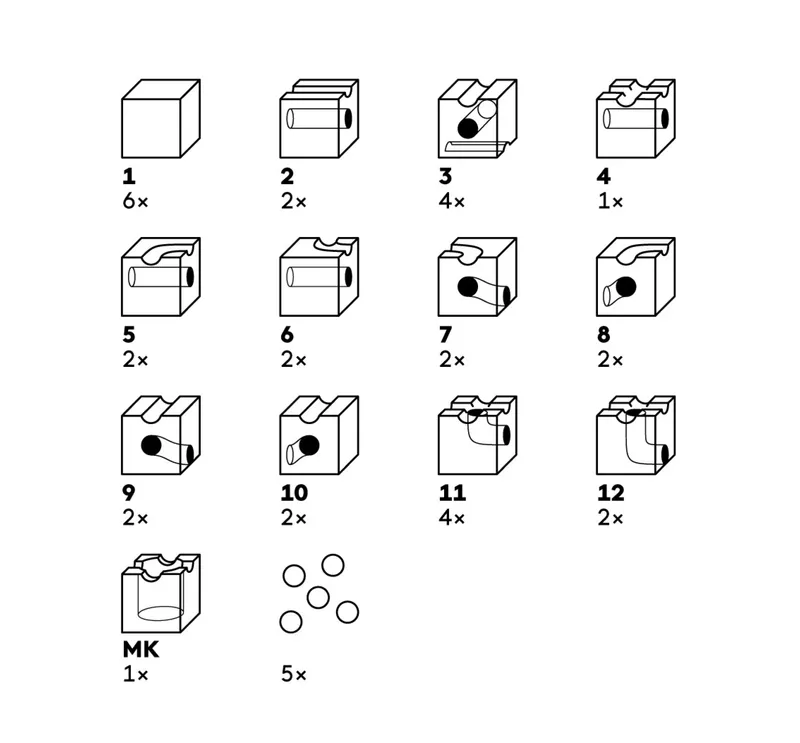 1
6×

2
2×

3
4×

4
1×

5
2×

6
2×

7
2×

8
2×

9
2×

10
2×

11
4×

12
2×

MK
1×

5×