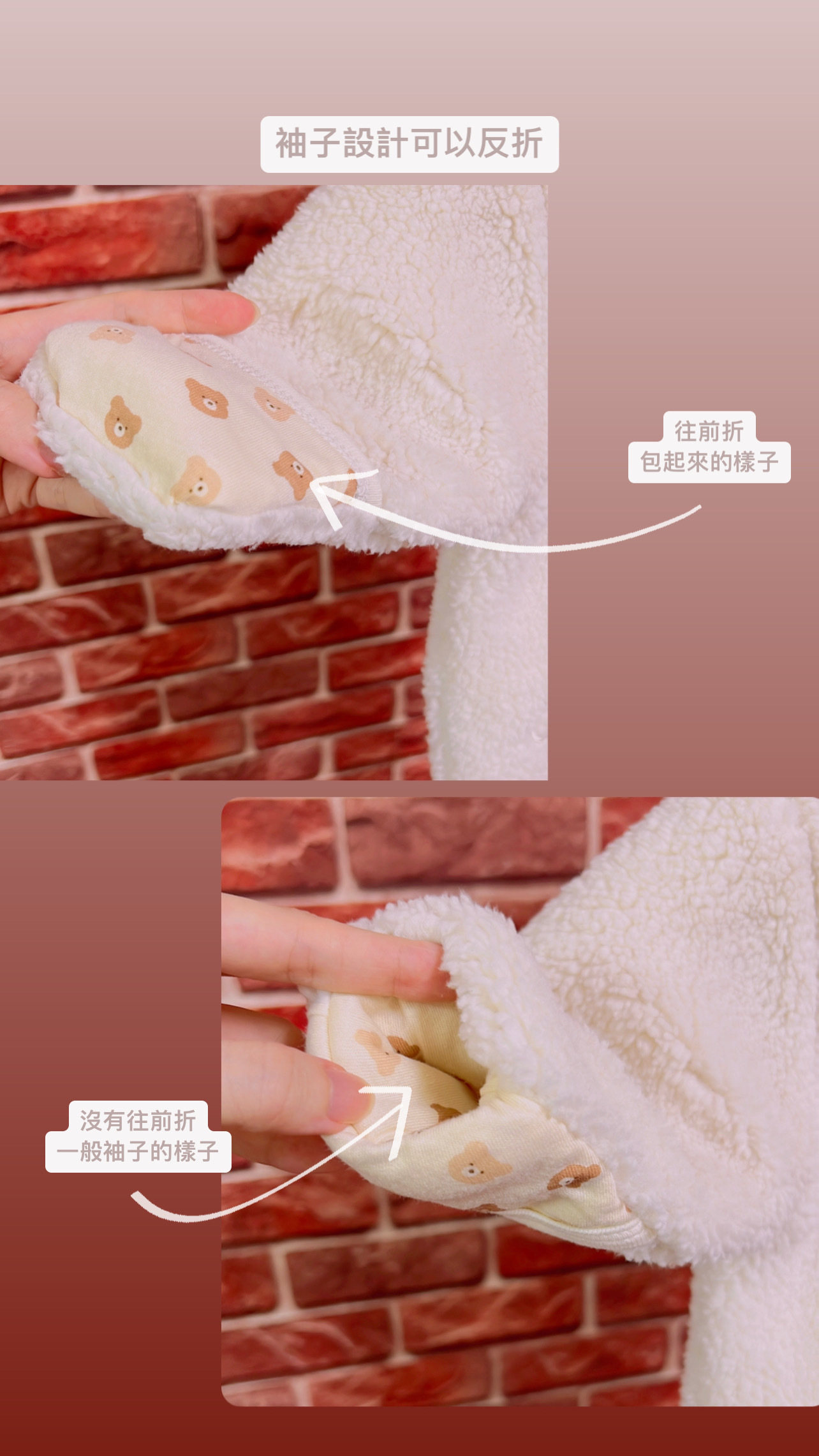 袖子設計可以反折

往前折
包起來的樣子

沒有往前折
一般袖子的樣子