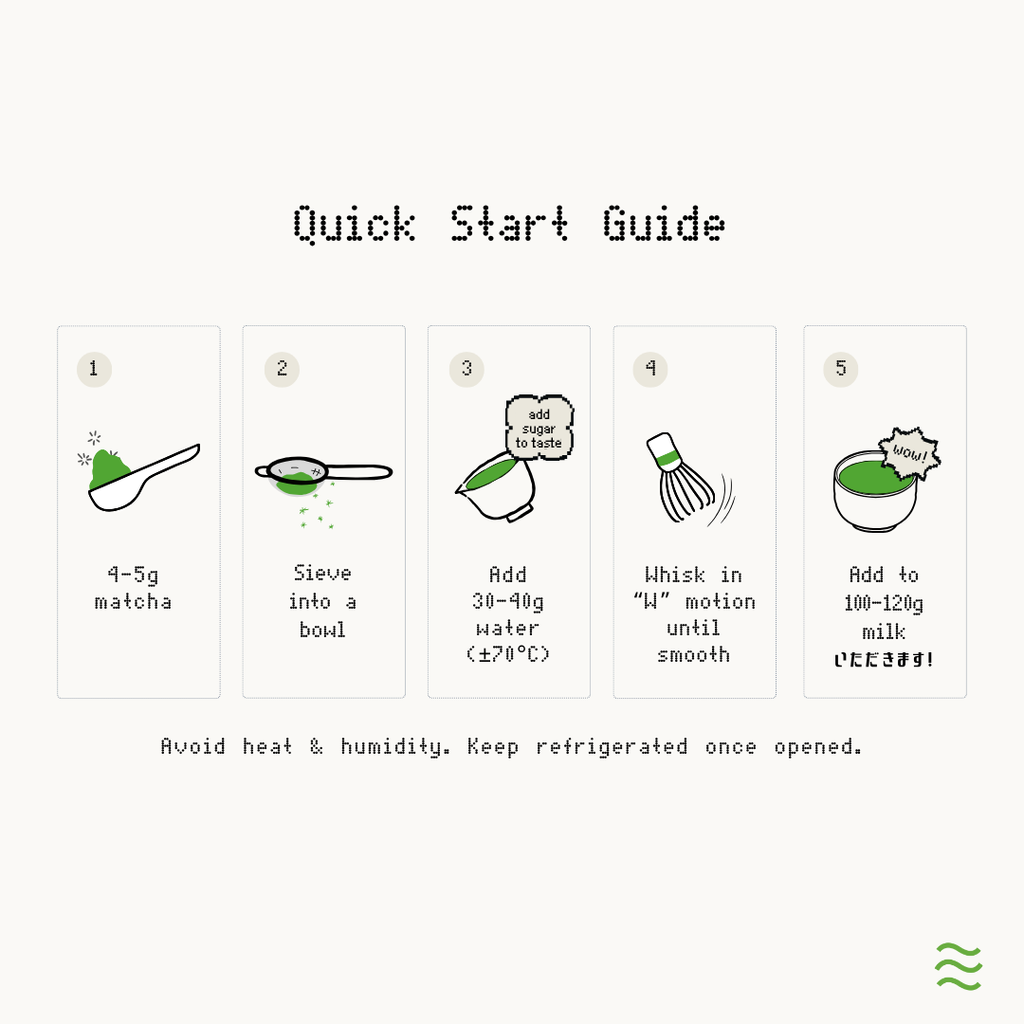 Quick Start Guide

1

4-5g matcha

2

Sieve into a bowl

3

add sugar to taste

Add 30-40g water (±70°C)

4

Whisk in "W" motion until smooth

5

WOW!

Add to 100-120g milk
いただきます!

Avoid heat & humidity. Keep refrigerated once opened.