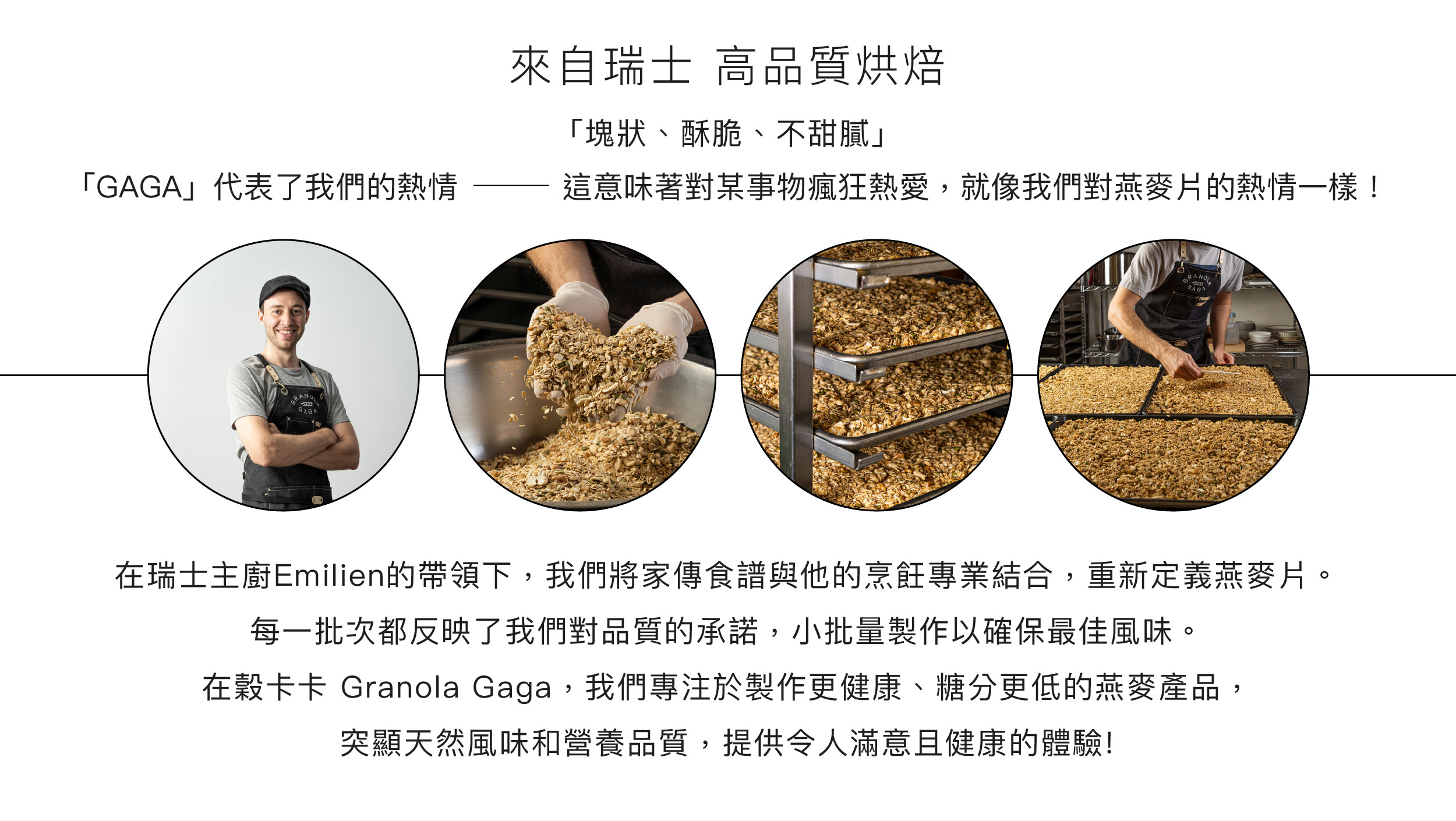 來自瑞士 高品質烘焙

「塊狀、酥脆、不甜膩」

「GAGA」代表了我們的熱情 —— 這意味著對某事物瘋狂熱愛，就像我們對燕麥片的熱情一樣！

GRANOLA GAGA

GRANOLA GAGA

在瑞士主廚Emilien的帶領下，我們將家傳食譜與他的烹飪專業結合，重新定義燕麥片。

每一批次都反映了我們對品質的承諾，小批量製作以確保最佳風味。

在穀卡卡 Granola Gaga，我們專注於製作更健康、糖分更低的燕麥產品，

突顯天然風味和營養品質，提供令人滿意且健康的體驗!