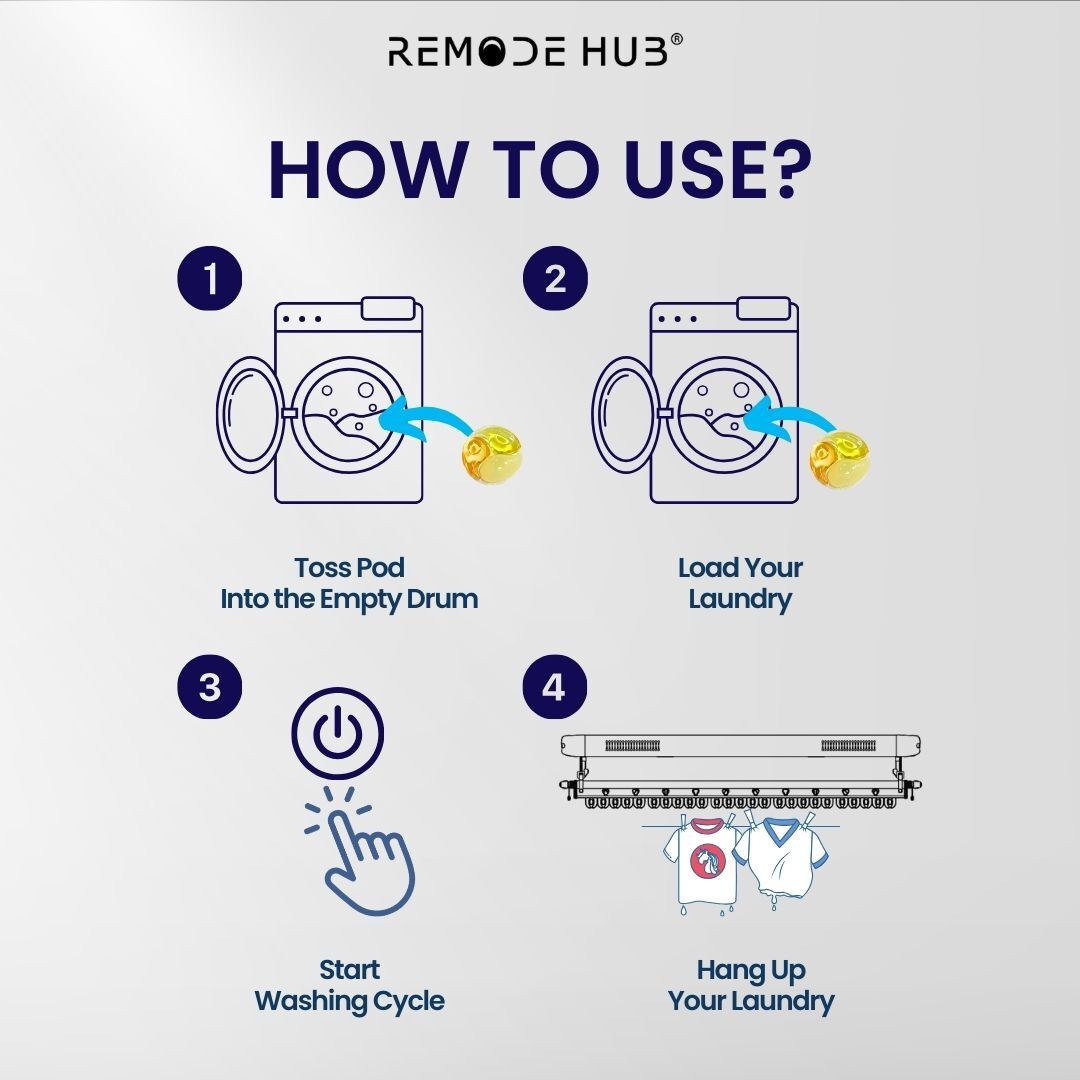 REMODE HUB®

HOW TO USE?

1

Toss Pod
Into the Empty Drum

2

Load Your
Laundry

3

Start
Washing Cycle

4

Hang Up
Your Laundry